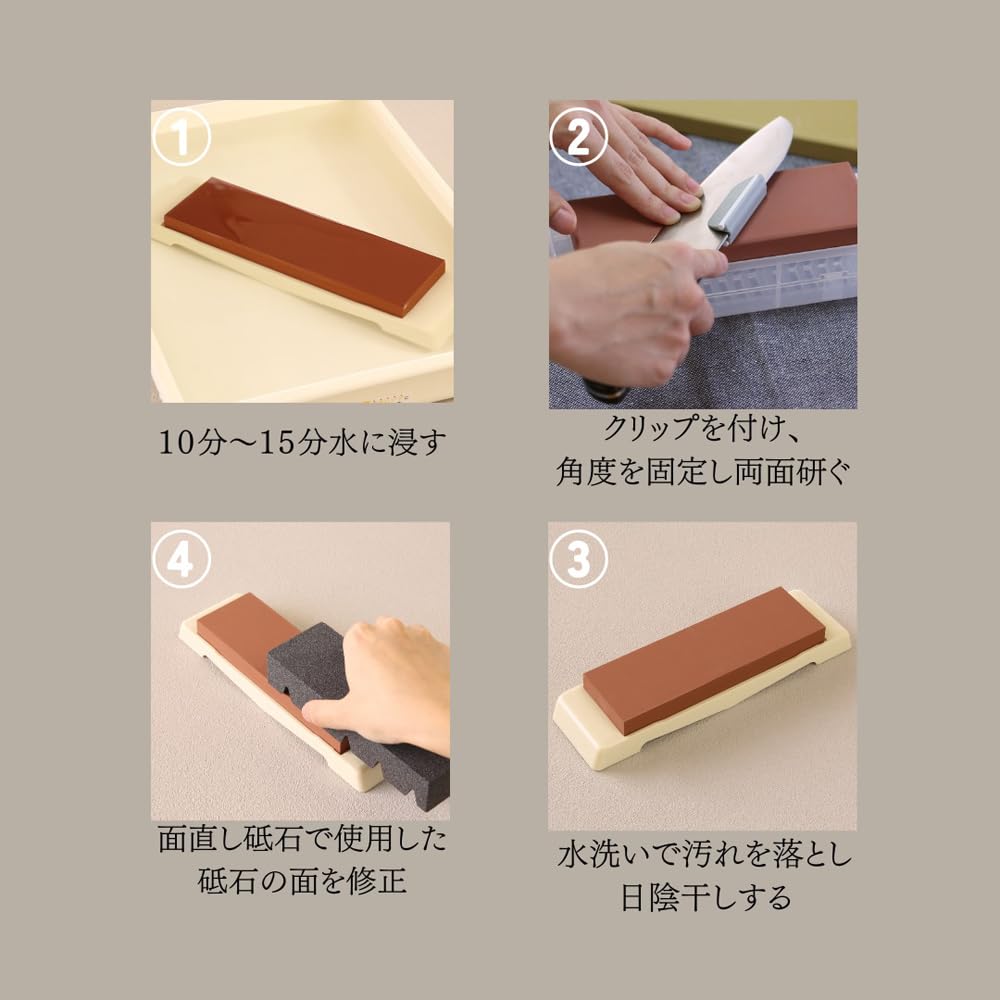 ①

10分〜15分水に浸す

②

クリップを付け、
角度を固定し両面研ぐ

④

面直し砥石で使用した
砥石の面を修正

③

水洗いで汚れを落とし
日陰干しする