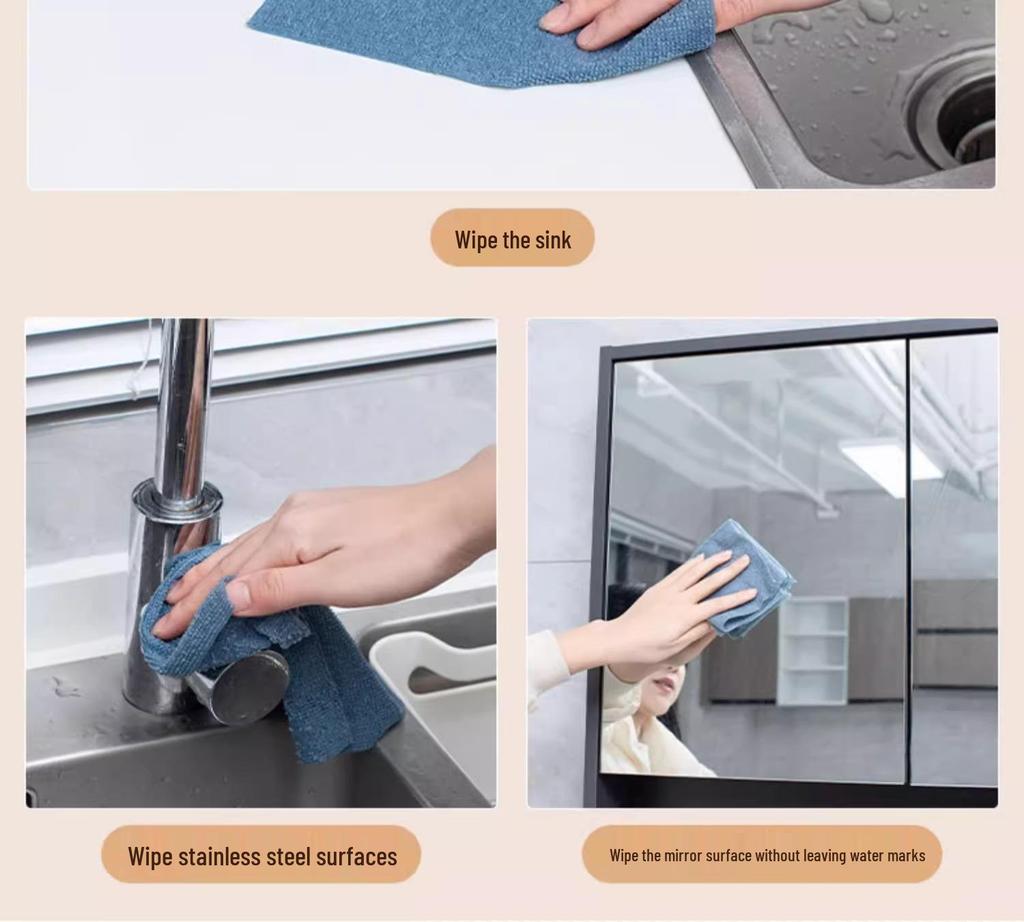 Wipe the sink

Wipe stainless steel surfaces

Wipe the mirror surface without leaving water marks