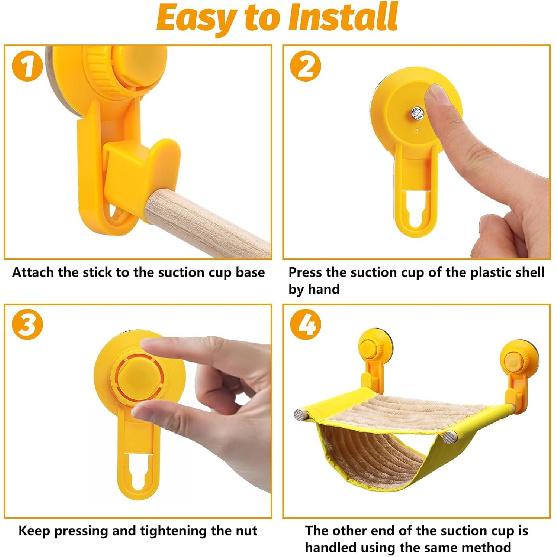 Easy to Install

1

Attach the stick to the suction cup base

2

Press the suction cup of the plastic shell by hand

3

Keep pressing and tightening the nut

4

The other end of the suction cup is handled using the same method