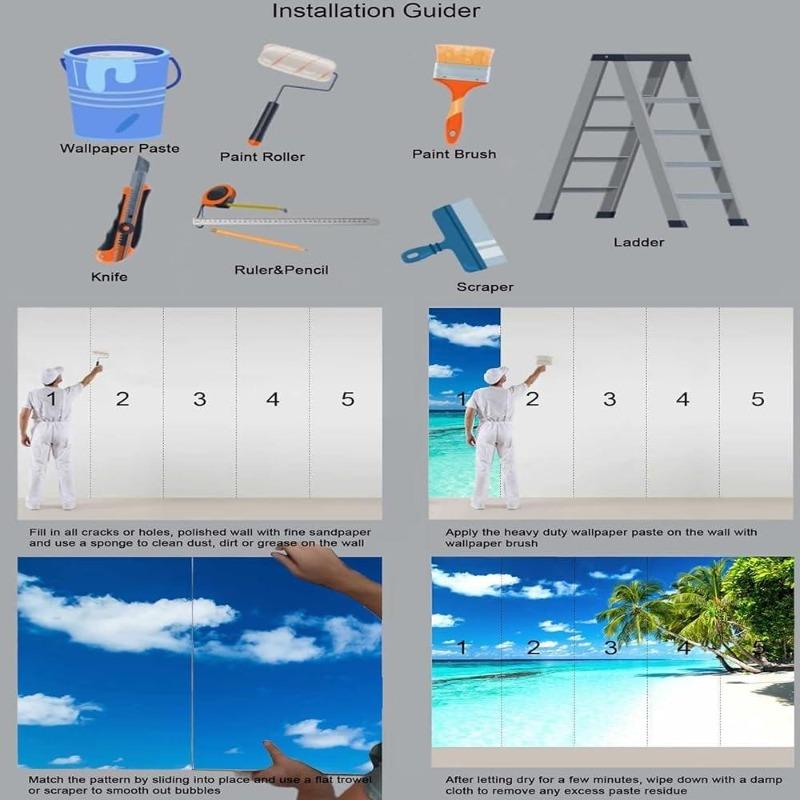 Installation Guider

Wallpaper Paste

Paint Roller

Paint Brush

Ladder

Knife

Ruler&Pencil

Scraper

1 2 3 4 5

Fill in all cracks or holes, polished wall with fine sandpaper and use a sponge to clean dust, dirt or grease on the wall

1 2 3 4 5

Apply the heavy duty wallpaper paste on the wall with wallpaper brush

Match the pattern by sliding into place and use a flat trowel or scraper to smooth out bubbles

1 2 3 4 5

After letting dry for a few minutes, wipe down with a damp cloth to remove any excess paste residue