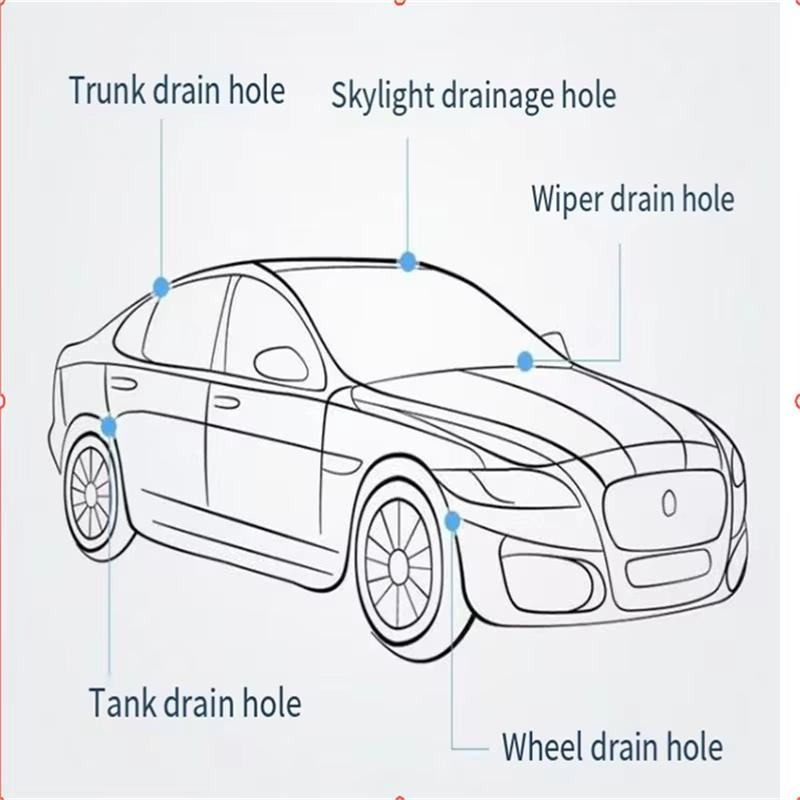 Trunk drain hole

Skylight drainage hole

Wiper drain hole

Tank drain hole

Wheel drain hole