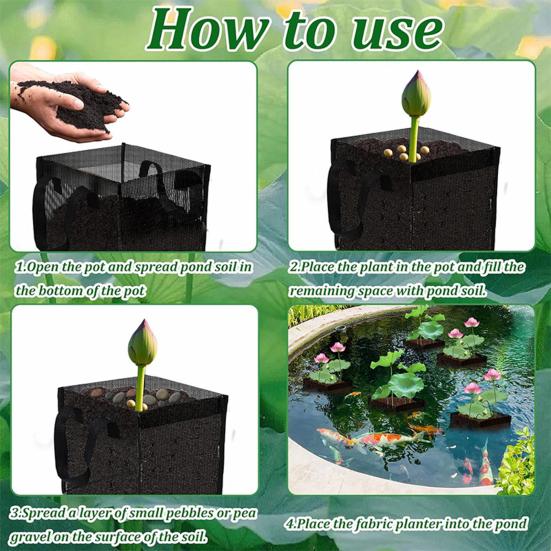 How to use

1.Open the pot and spread pond soil in the bottom of the pot

2.Place the plant in the pot and fill the remaining space with pond soil.

3.Spread a layer of small pebbles or pea gravel on the surface of the soil.

4.Place the fabric planter into the pond