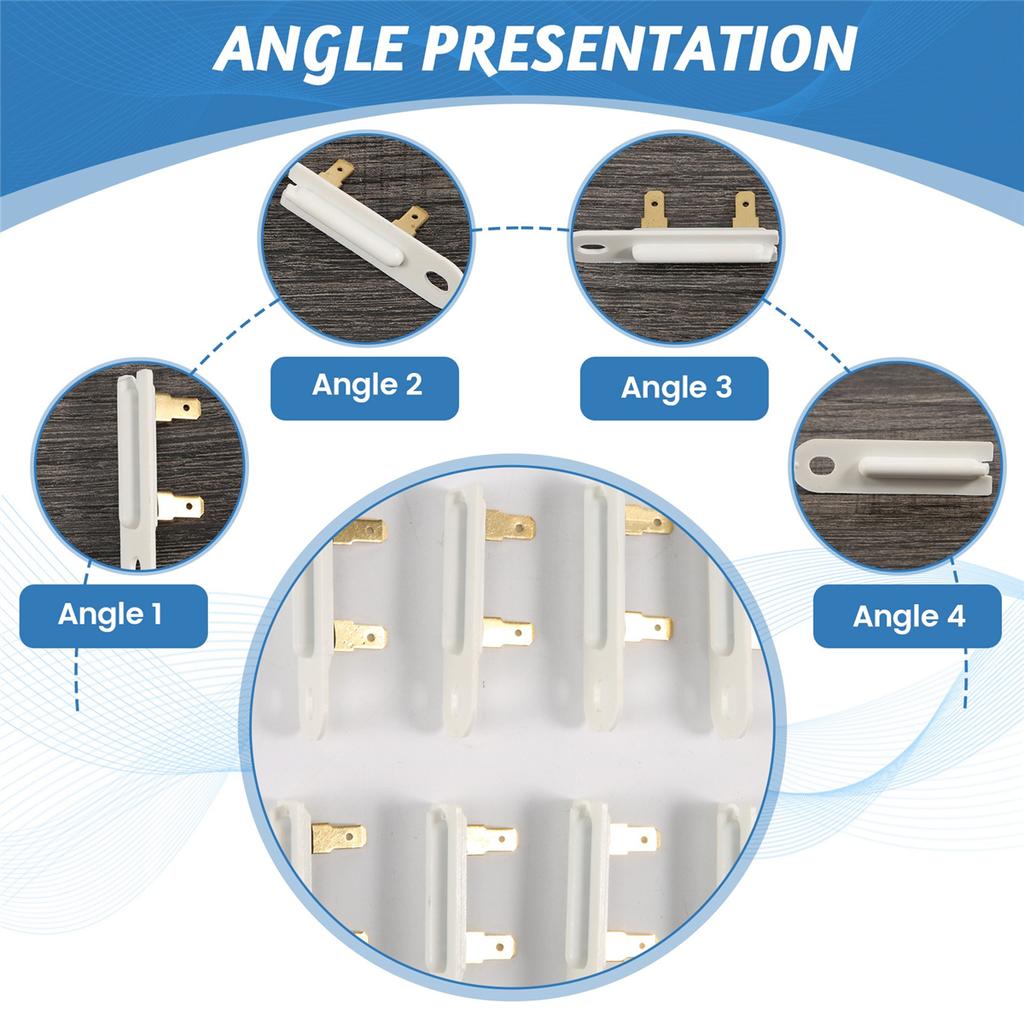 ANGLE PRESENTATION

Angle 2

Angle 3

Angle 1

Angle 4