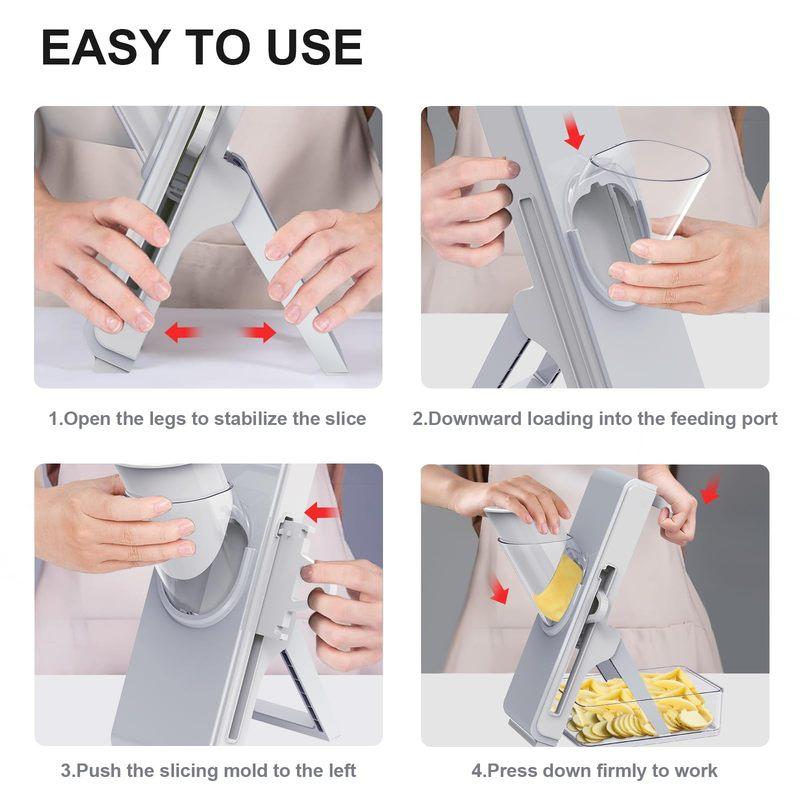 EASY TO USE

1.Open the legs to stabilize the slice

2.Downward loading into the feeding port

3.Push the slicing mold to the left

4.Press down firmly to work