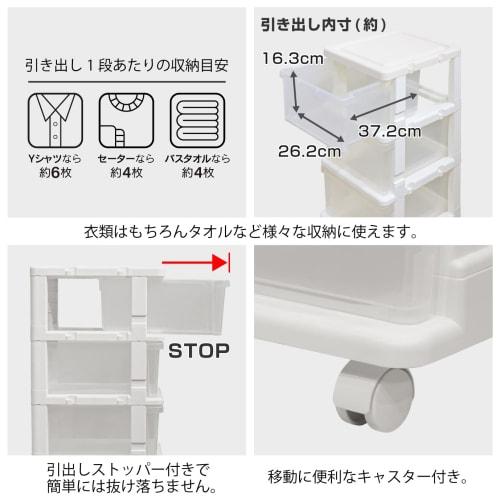 引き出し１段あたりの収納目安

Yシャツなら
約6枚

セーターなら
約4枚

バスタオルなら
約4枚

引き出し内寸（約）

16.3cm

37.2cm

26.2cm

衣類はもちろんタオルなど様々な収納に使えます。

STOP

引出しストッパー付きで
簡単には抜け落ちません。

移動に便利なキャスター付き。