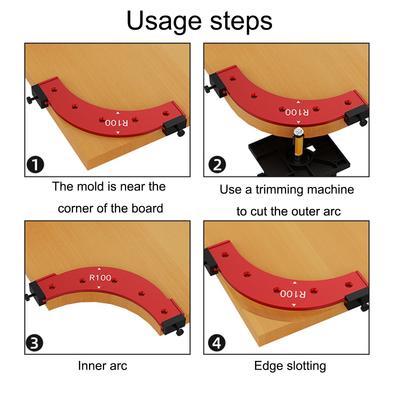 Usage steps

R100

1

The mold is near the corner of the board

R100

2

Use a trimming machine to cut the outer arc

R100

3

Inner arc

R100

4

Edge slotting