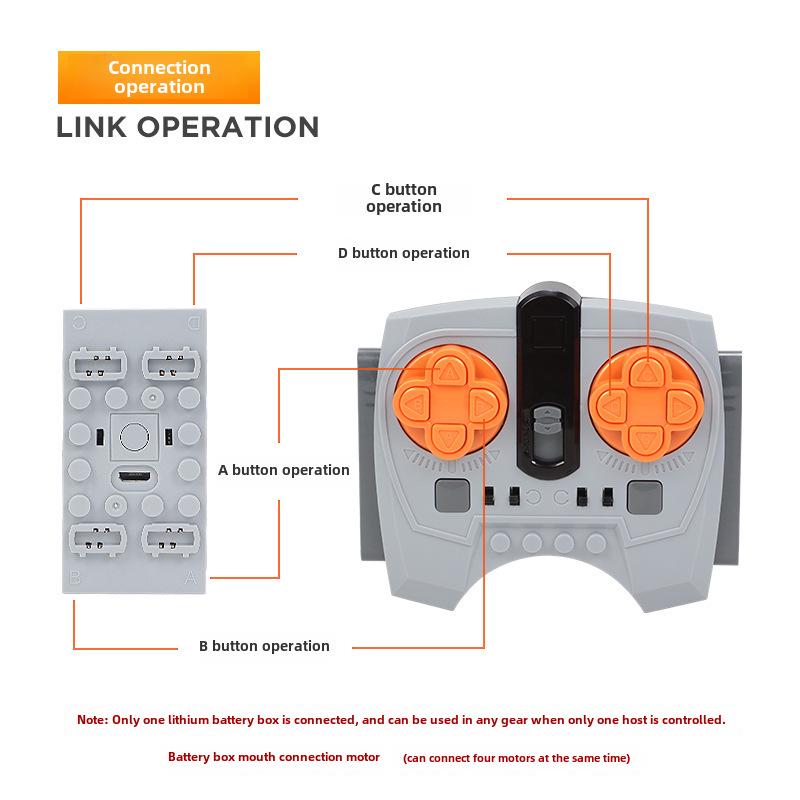 Connection operation

LINK OPERATION

C button operation

D button operation

C

D

A button operation

B

A

B button operation

Note: Only one lithium battery box is connected, and can be used in any gear when only one host is controlled.

Battery box mouth connection motor (can connect four motors at the same time)