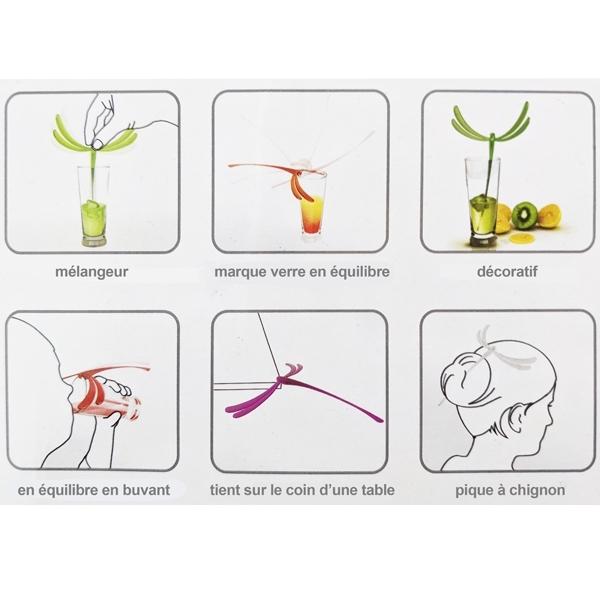 mélangeur

marque verre en équilibre

décoratif

en équilibre en buvant

tient sur le coin d'une table

pique à chignon