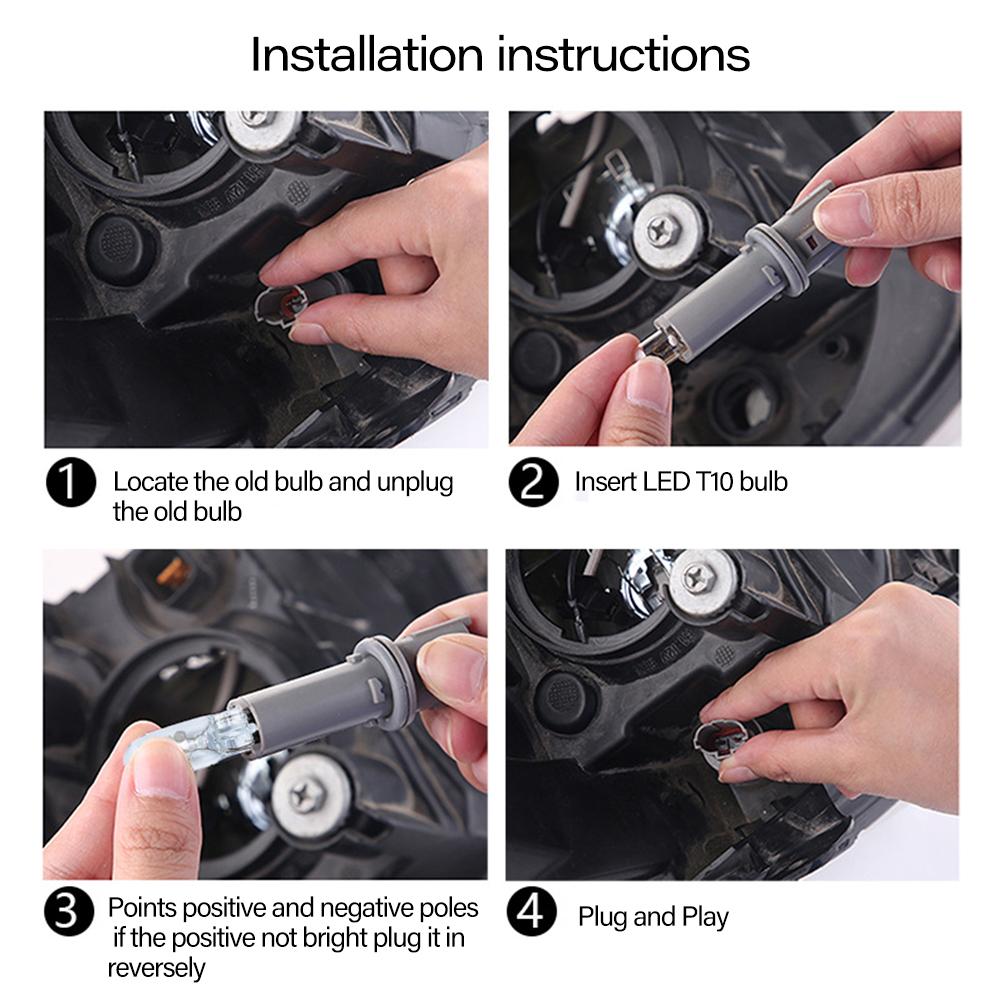 Installation instructions

1 Locate the old bulb and unplug the old bulb

2 Insert LED T10 bulb

3 Points positive and negative poles if the positive not bright plug it in reversely

4 Plug and Play