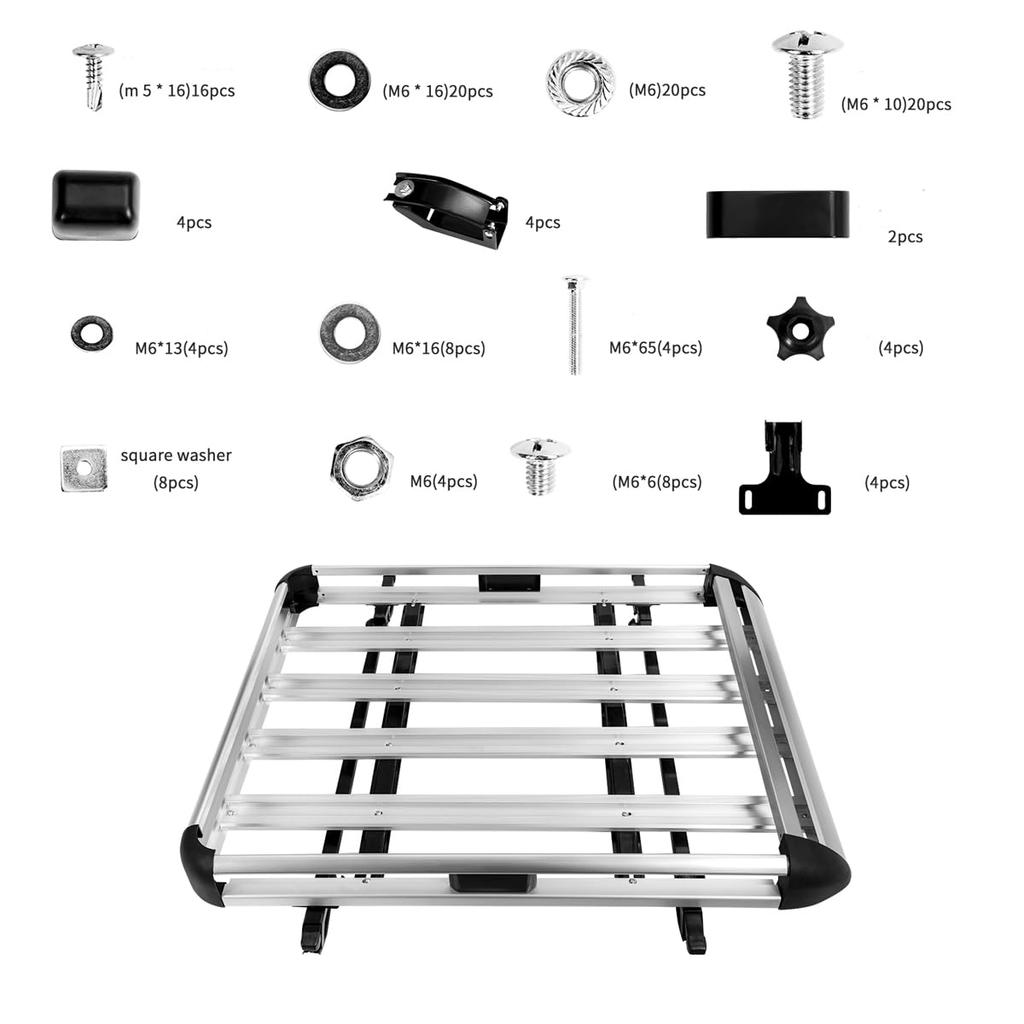 (m 5 * 16)16pcs

(M6 * 16)20pcs

(M6)20pcs

(M6 * 10)20pcs

4pcs

4pcs

2pcs

M6*13(4pcs)

M6*16(8pcs)

M6*65(4pcs)

(4pcs)

square washer (8pcs)

M6(4pcs)

(M6*6(8pcs)

(4pcs)