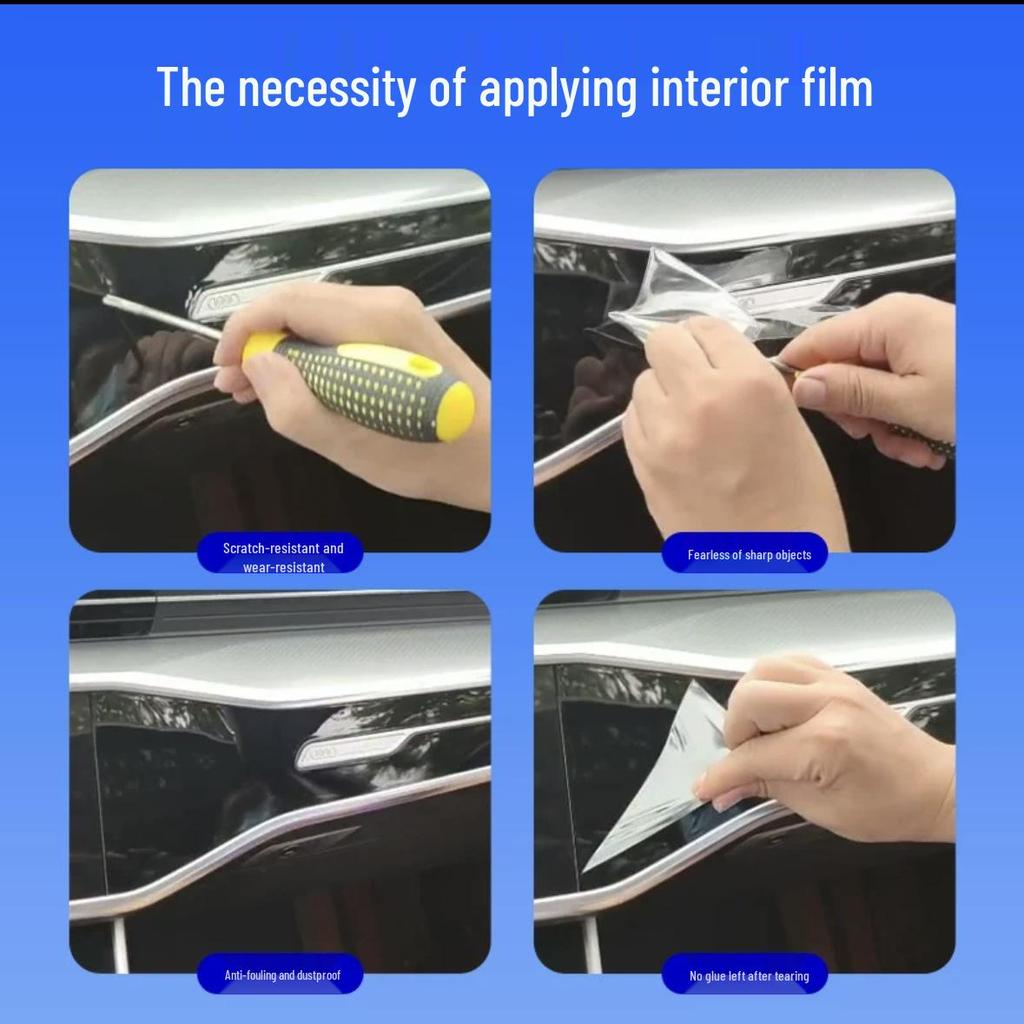 The necessity of applying interior film

Scratch-resistant and wear-resistant

Fearless of sharp objects

Anti-fouling and dustproof

No glue left after tearing