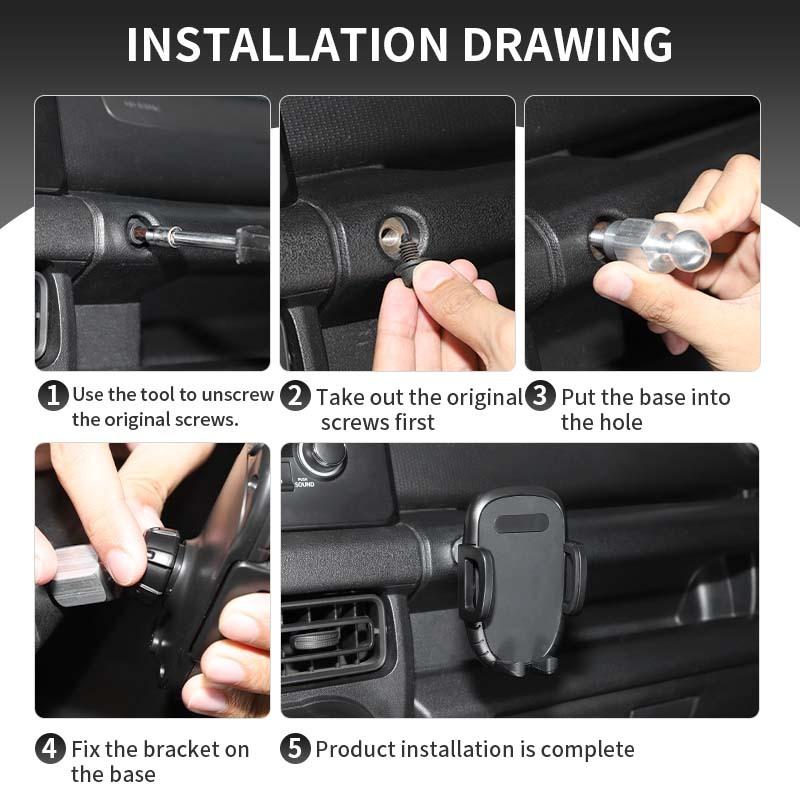 INSTALLATION DRAWING

1 Use the tool to unscrew the original screws.

2 Take out the original screws first

3 Put the base into the hole

PUSH SOUND

4 Fix the bracket on the base

5 Product installation is complete