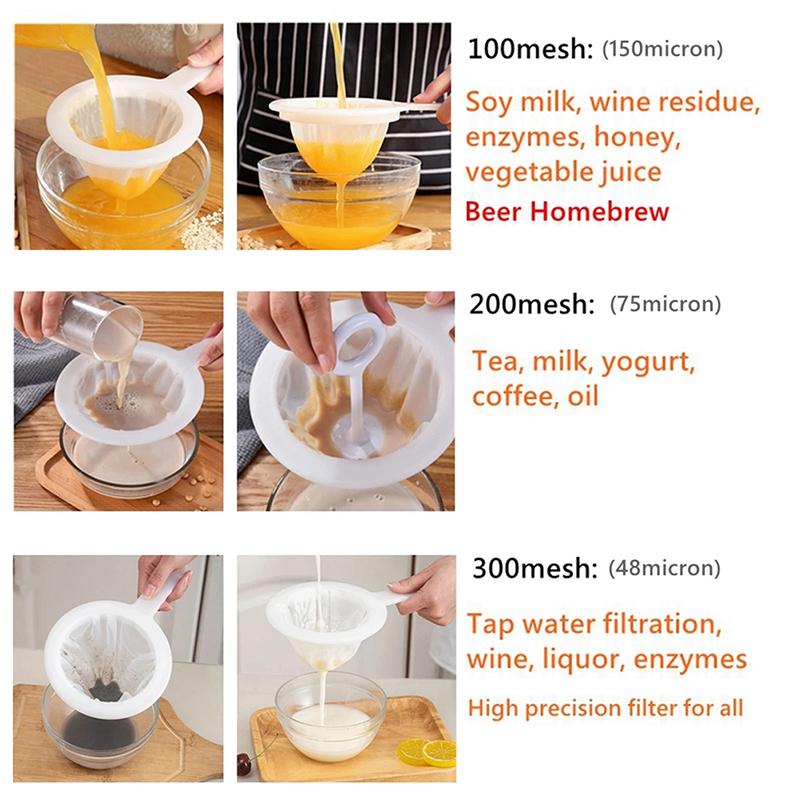 100mesh: (150micron)

Soy milk, wine residue, enzymes, honey, vegetable juice

Beer Homebrew

200mesh: (75micron)

Tea, milk, yogurt, coffee, oil

300mesh: (48micron)

Tap water filtration, wine, liquor, enzymes

High precision filter for all