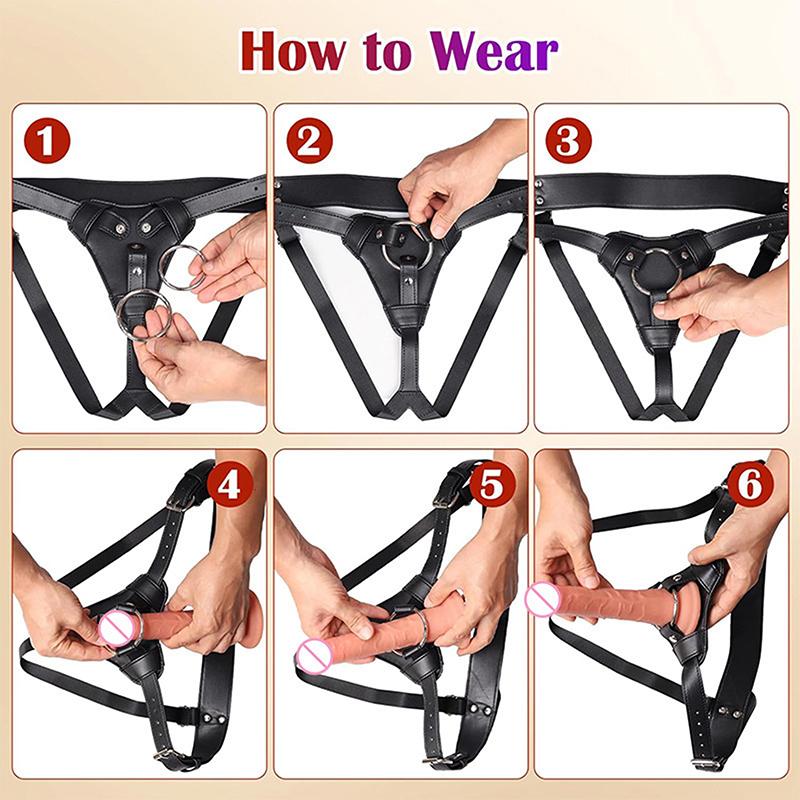 How to Wear

1

2

3

4

5

6