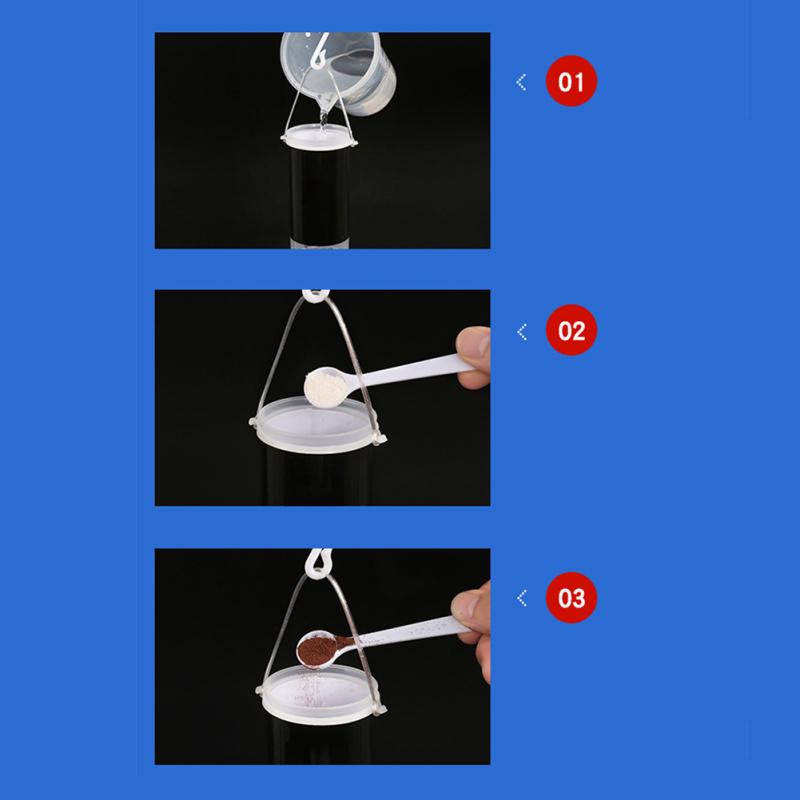 01

02

03