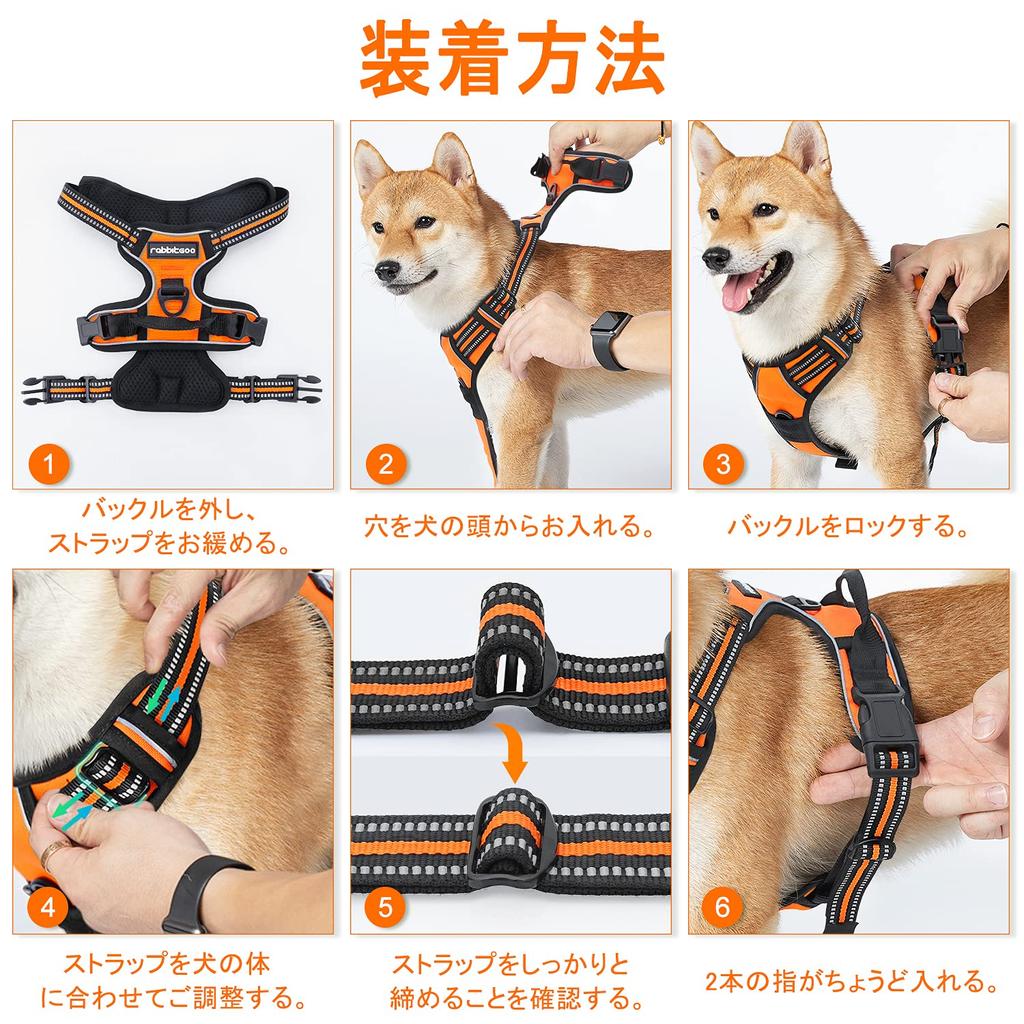 装着方法

rabbitgoo

1

バックルを外し、ストラップをお緩める。

2

穴を犬の頭からお入れる。

3

バックルをロックする。

4

ストラップを犬の体に合わせてご調整する。

5

ストラップをしっかりと締めることを確認する。

6

2本の指がちょうど入れる。