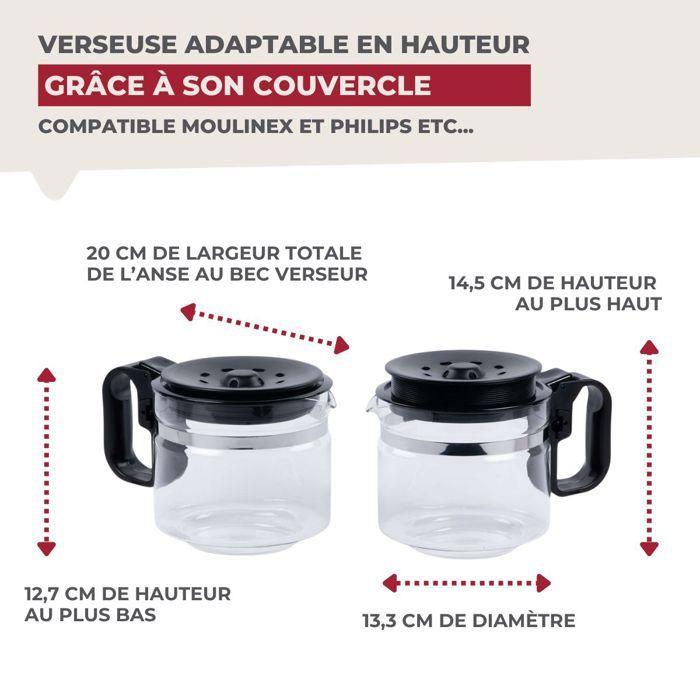 VERSEUSE ADAPTABLE EN HAUTEUR
GRÂCE À SON COUVERCLE
COMPATIBLE MOULINEX ET PHILIPS ETC...

20 CM DE LARGEUR TOTALE DE L'ANSE AU BEC VERSEUR

14,5 CM DE HAUTEUR AU PLUS HAUT

12,7 CM DE HAUTEUR AU PLUS BAS

13,3 CM DE DIAMÈTRE