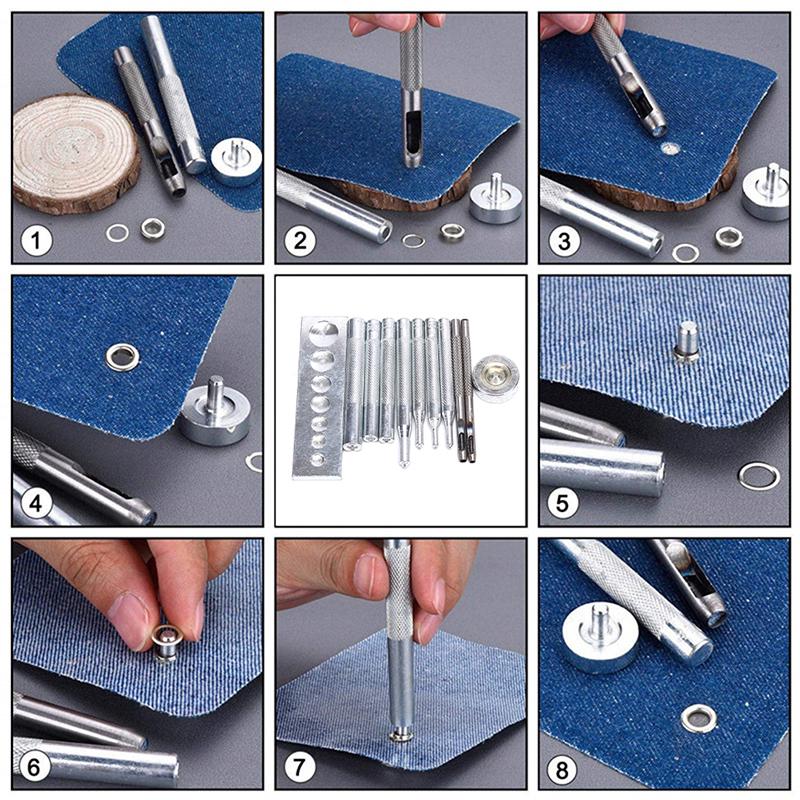 1

2

3

4

5

6

7

8