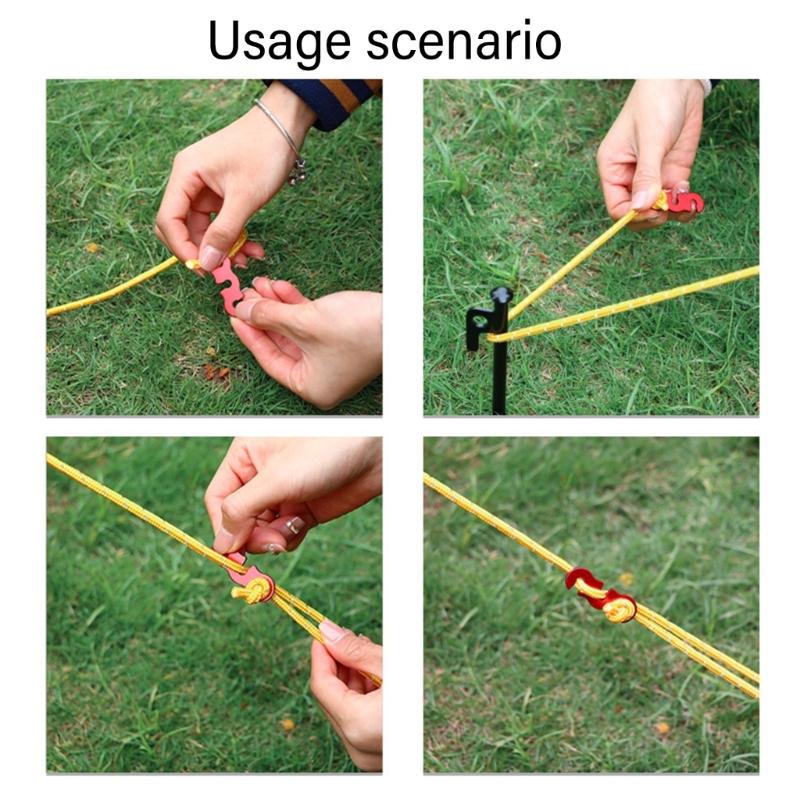 Usage scenario