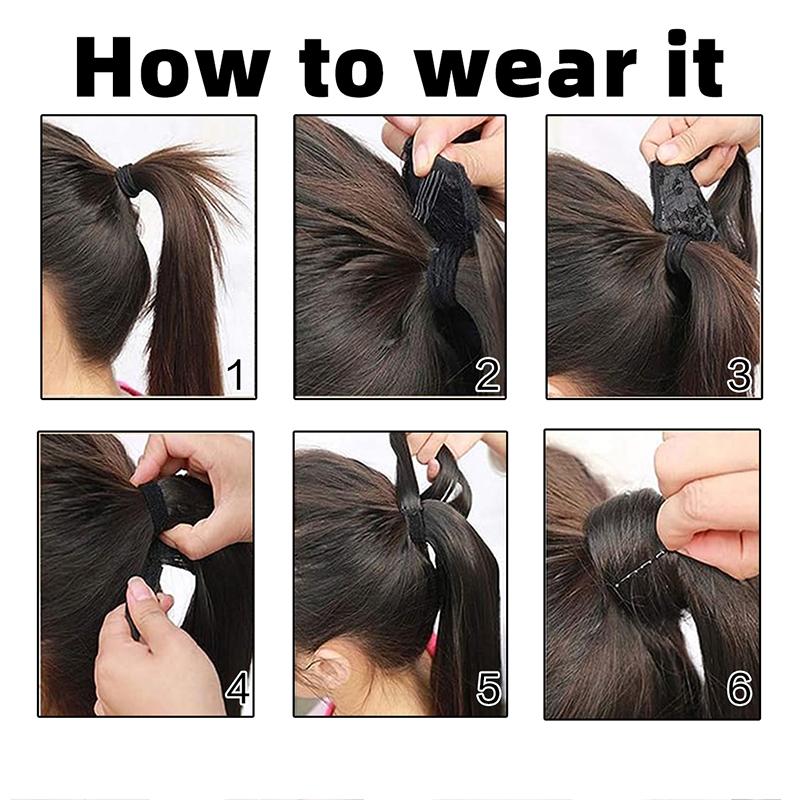 How to wear it

1

2

3

4

5

6