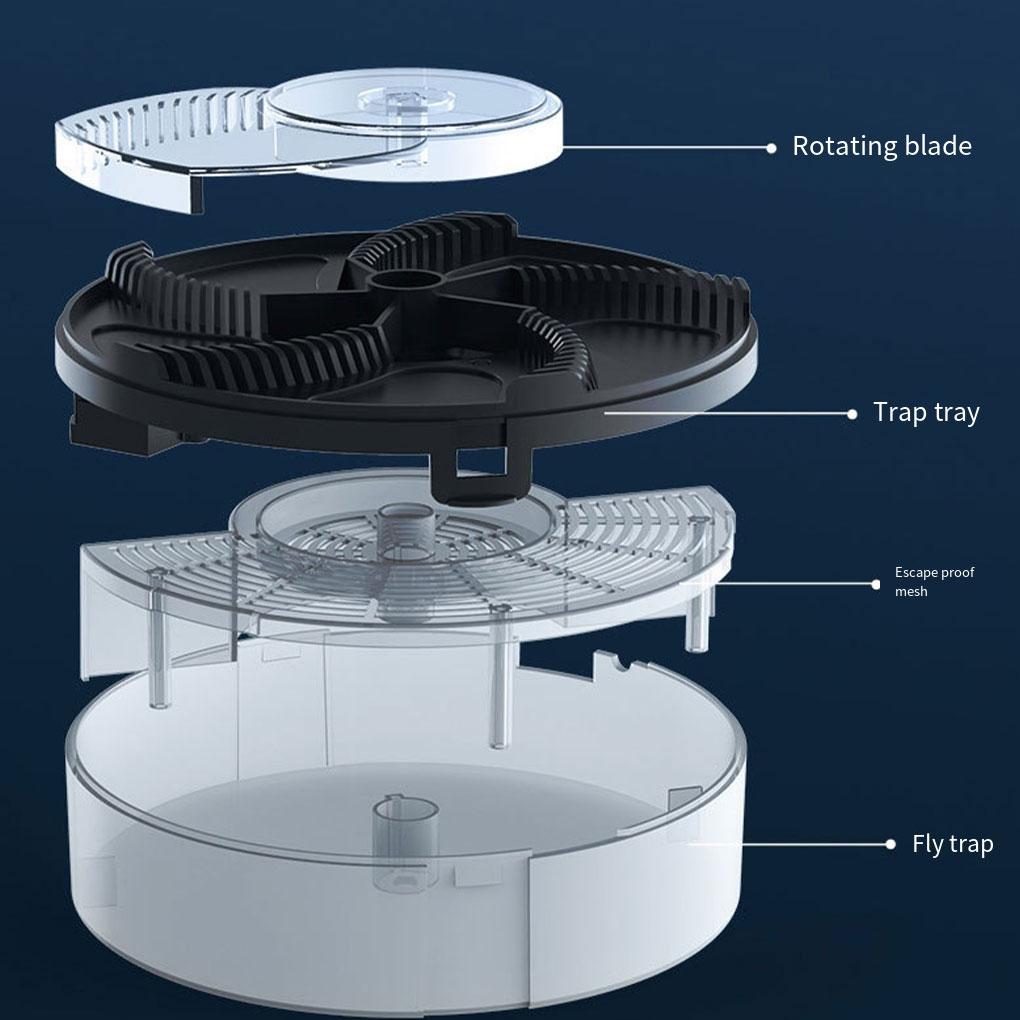 Rotating blade

Trap tray

Escape proof mesh

Fly trap