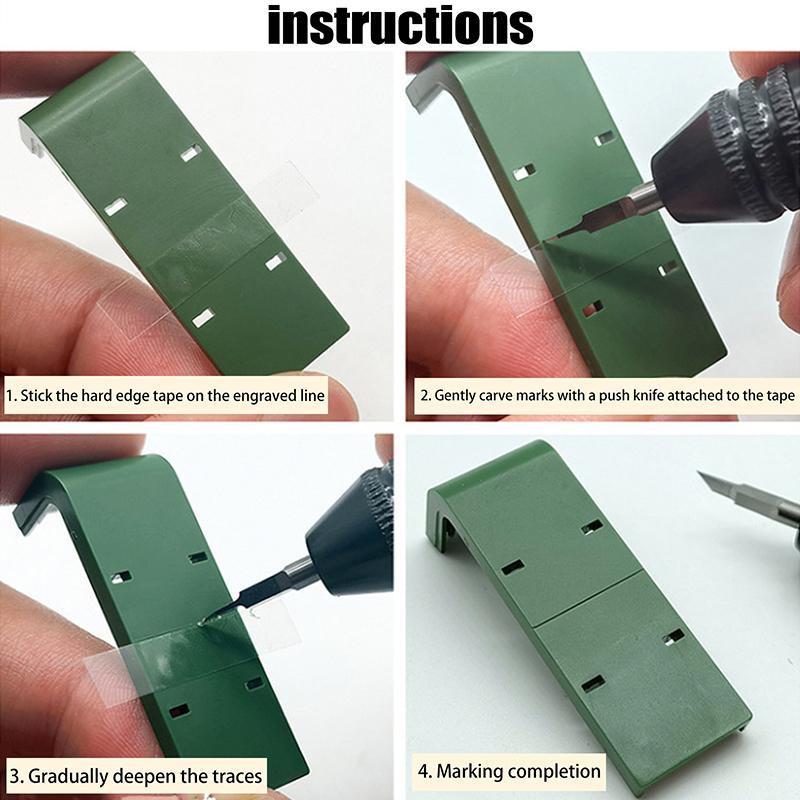 instructions

1. Stick the hard edge tape on the engraved line

2. Gently carve marks with a push knife attached to the tape

3. Gradually deepen the traces

4. Marking completion