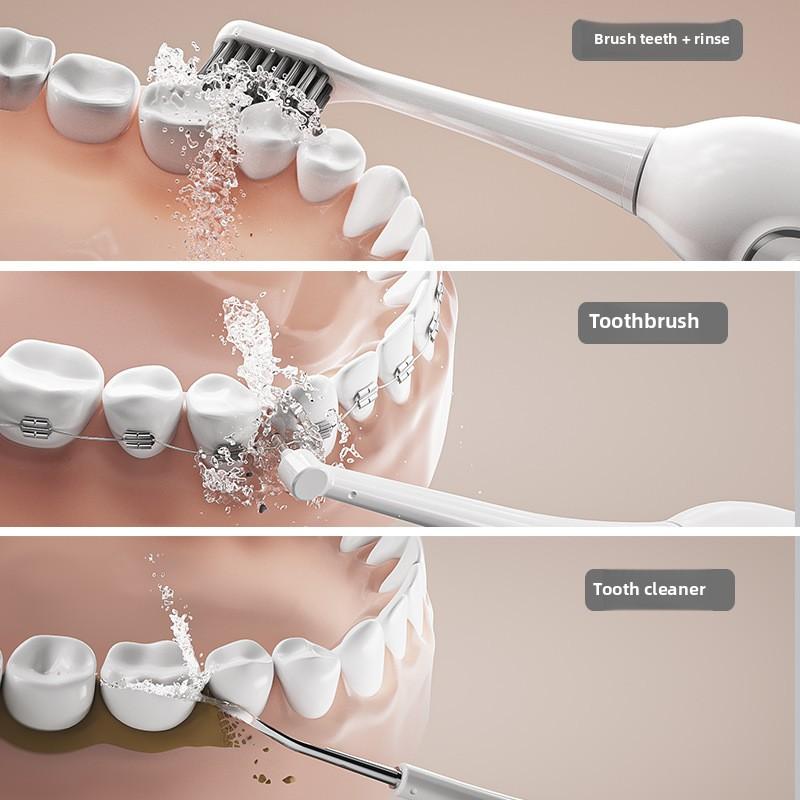 Brush teeth + rinse

Toothbrush

Tooth cleaner