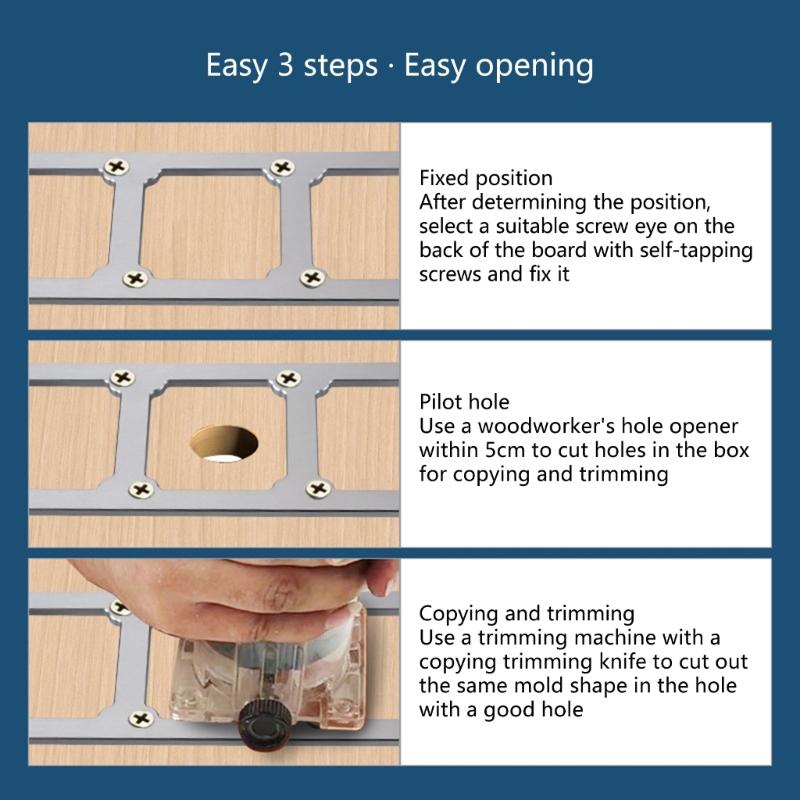 Easy 3 steps · Easy opening

Fixed position
After determining the position, select a suitable screw eye on the back of the board with self-tapping screws and fix it

Pilot hole
Use a woodworker's hole opener within 5cm to cut holes in the box for copying and trimming

Copying and trimming
Use a trimming machine with a copying trimming knife to cut out the same mold shape in the hole with a good hole