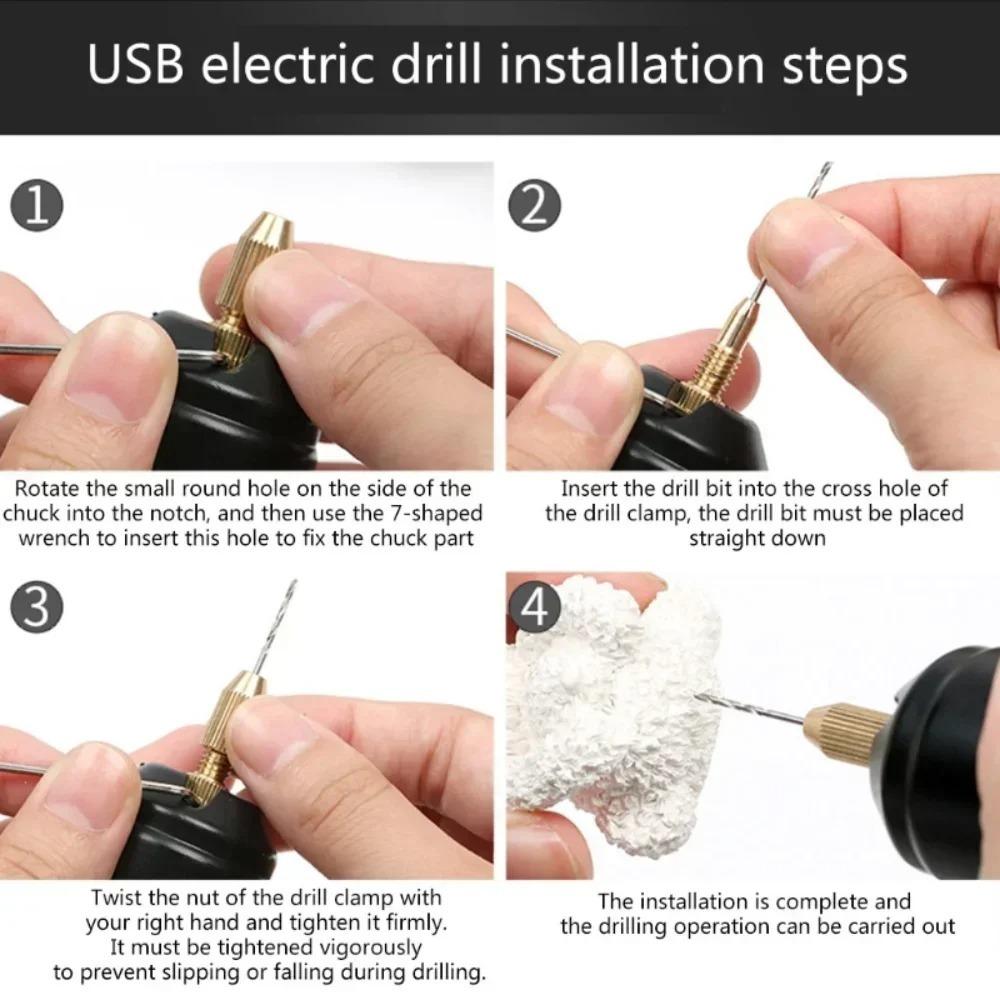 USB electric drill installation steps

1

Rotate the small round hole on the side of the chuck into the notch, and then use the 7-shaped wrench to insert this hole to fix the chuck part

2

Insert the drill bit into the cross hole of the drill clamp, the drill bit must be placed straight down

3

Twist the nut of the drill clamp with your right hand and tighten it firmly. It must be tightened vigorously to prevent slipping or falling during drilling.

4

The installation is complete and the drilling operation can be carried out