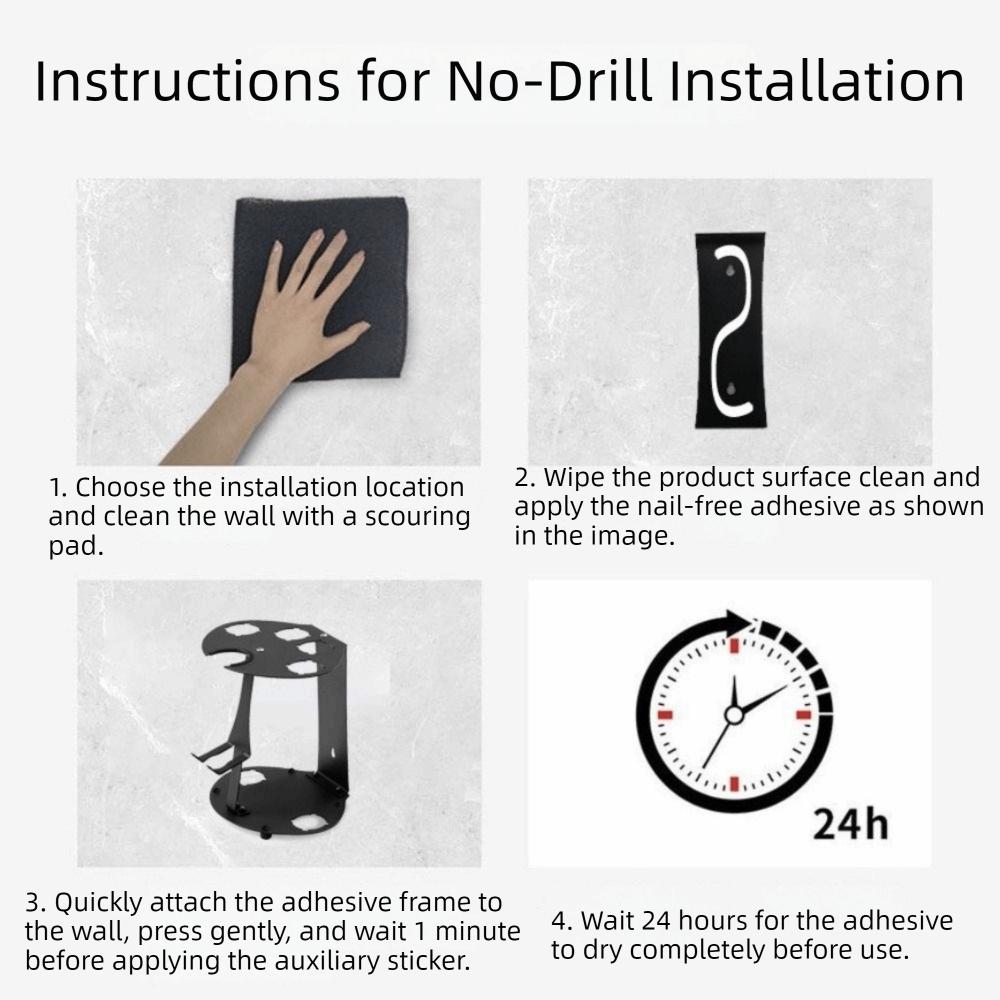 Instructions for No-Drill Installation

1. Choose the installation location and clean the wall with a scouring pad.

2. Wipe the product surface clean and apply the nail-free adhesive as shown in the image.

3. Quickly attach the adhesive frame to the wall, press gently, and wait 1 minute before applying the auxiliary sticker.

24h

4. Wait 24 hours for the adhesive to dry completely before use.