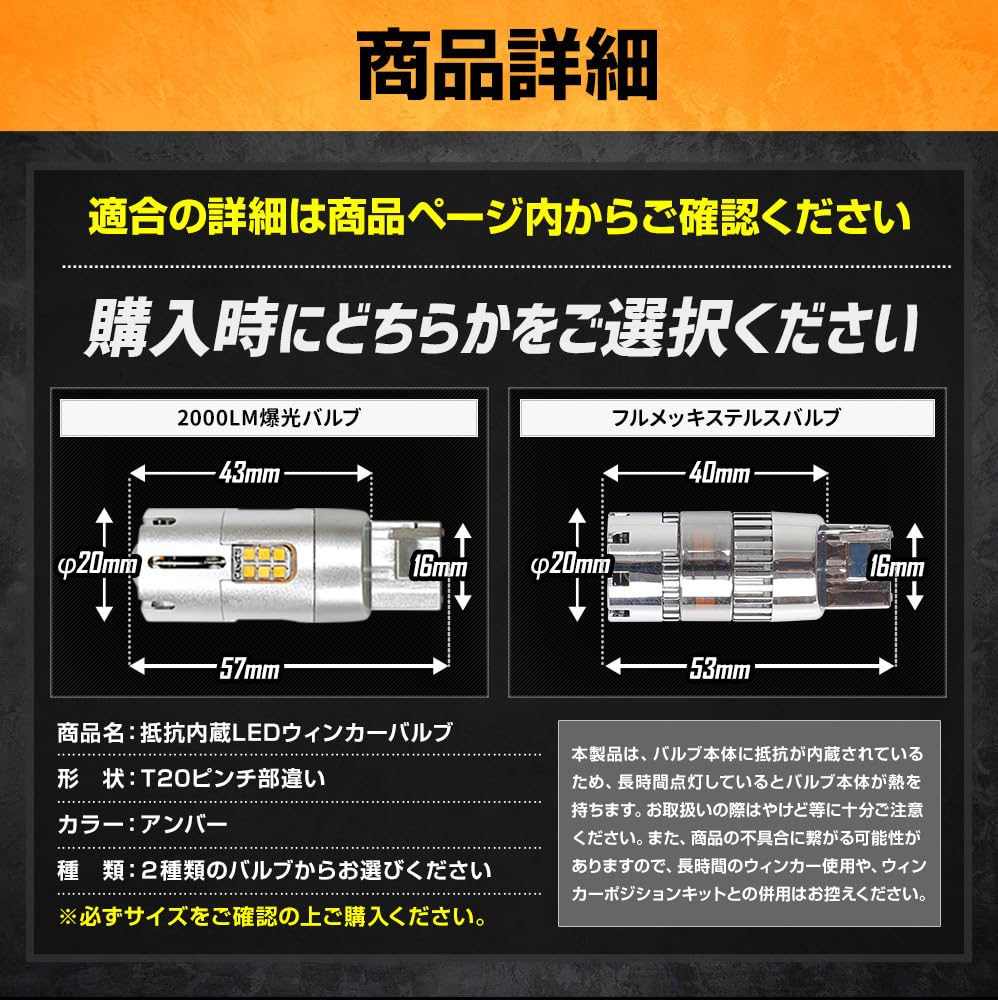 商品詳細

適合の詳細は商品ページ内からご確認ください

購入時にどちらかをご選択ください

2000LM爆光バルブ

43mm

φ20mm

16mm

57mm

フルメッキステルスバルブ

40mm

φ20mm

16mm

53mm

商品名：抵抗内蔵LEDウィンカーバルブ

形　状：T20ピンチ部違い

カラー：アンバー

種　類：2種類のバルブからお選びください

※必ずサイズをご確認の上ご購入ください。

本製品は、バルブ本体に抵抗が内蔵されているため、長時間点灯しているとバルブ本体が熱を持ちます。お取扱いの際はやけど等に十分ご注意ください。また、商品の不具合に繋がる可能性がありますので、長時間のウィンカー使用や、ウィンカーポジションキットとの併用はお控えください。