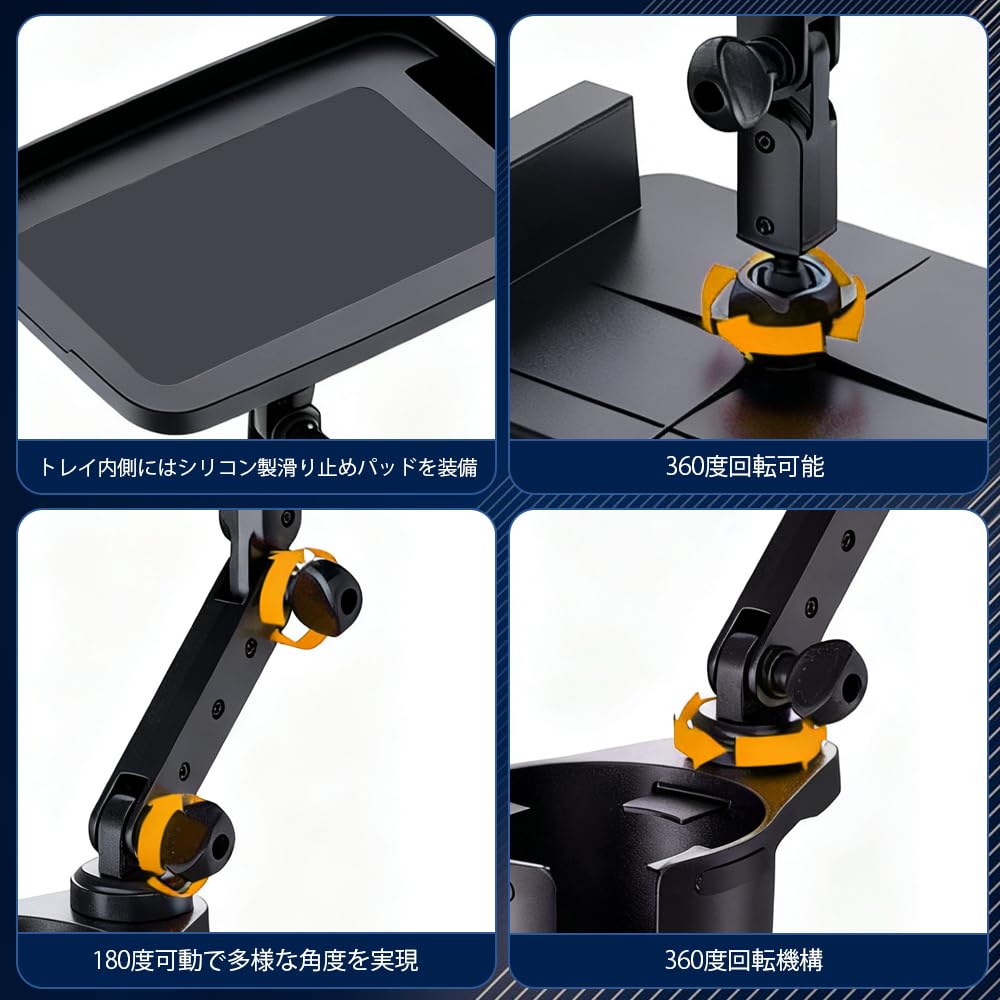 トレイ内側にはシリコン製滑り止めパッドを装備

360度回転可能

180度可動で多様な角度を実現

360度回転機構