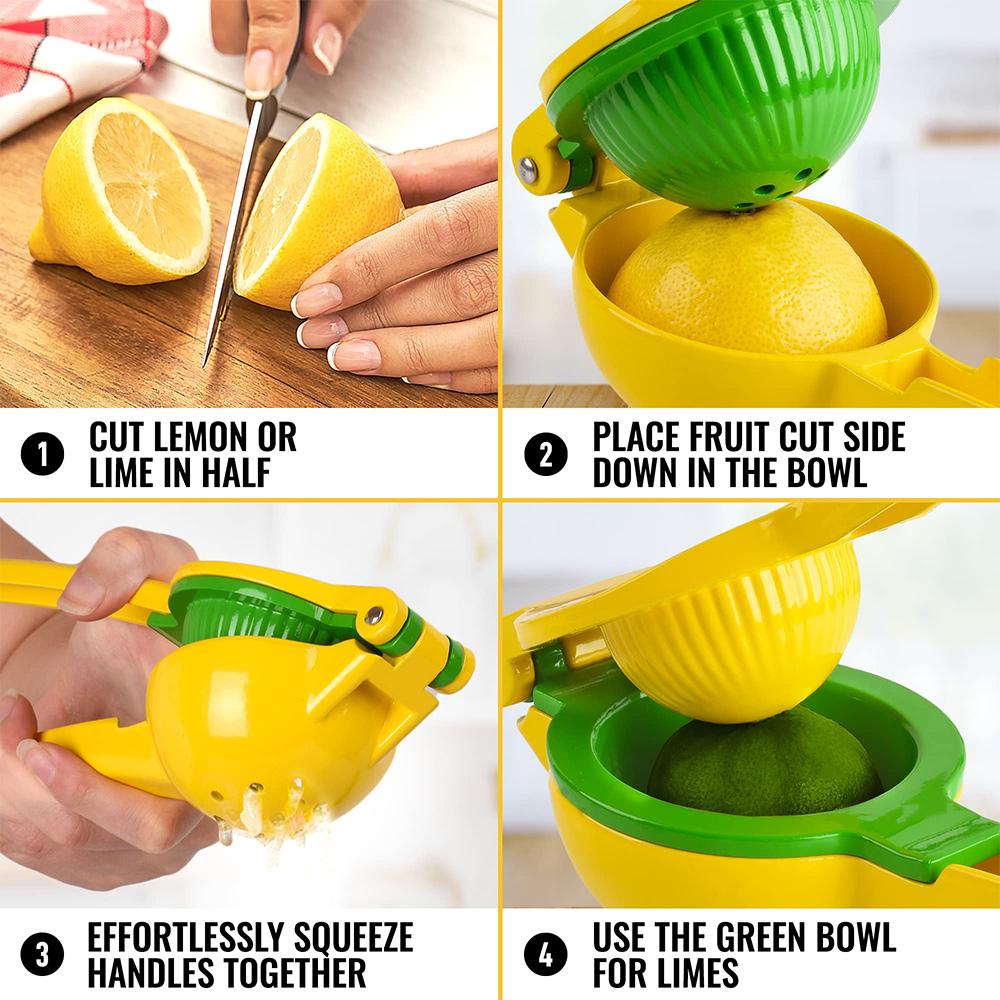 1 CUT LEMON OR LIME IN HALF

2 PLACE FRUIT CUT SIDE DOWN IN THE BOWL

3 EFFORTLESSLY SQUEEZE HANDLES TOGETHER

4 USE THE GREEN BOWL FOR LIMES