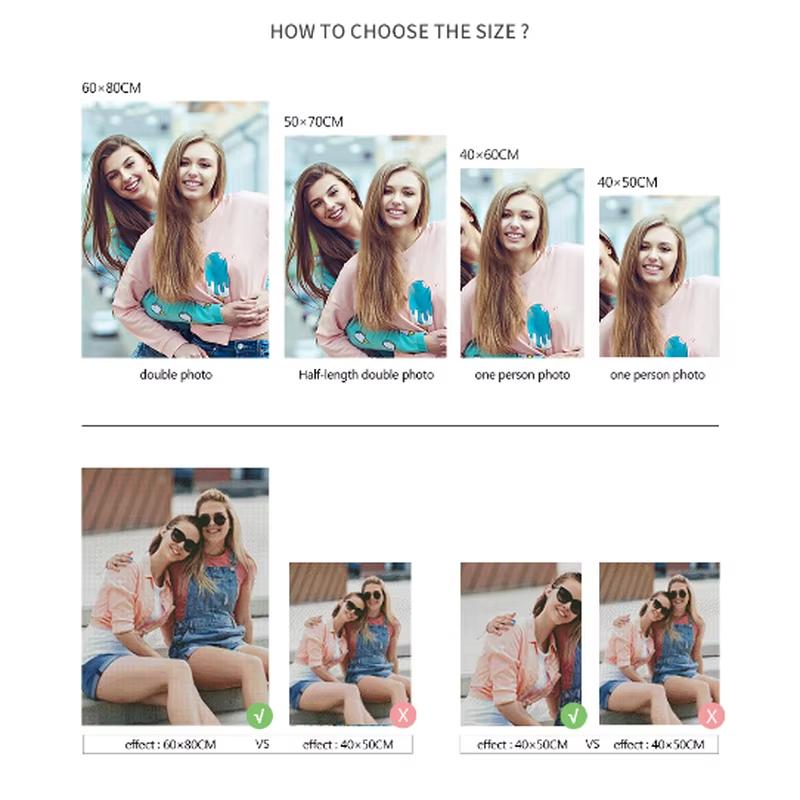 HOW TO CHOOSE THE SIZE ?

60×80CM

50×70CM

40×60CM

40×50CM

double photo

Half-length double photo

one person photo

one person photo

√

X

√

X

effect : 60×80CM VS effect : 40×50CM

effect : 40×50CM VS effect : 40×50CM