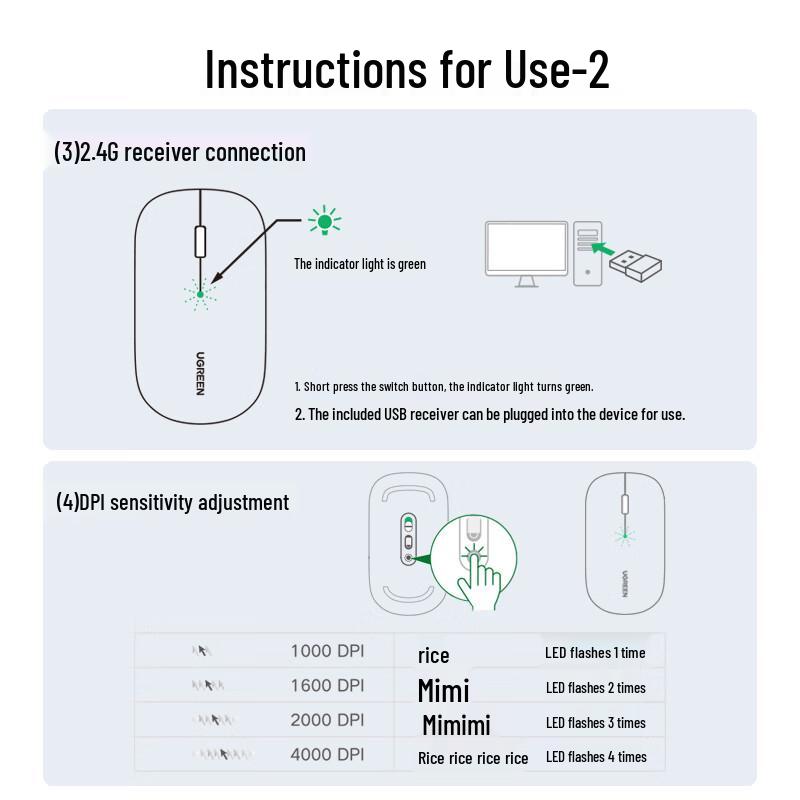 Instructions for Use-2

(3)2.4G receiver connection

The indicator light is green

UGREEN

1. Short press the switch button, the indicator light turns green.

2. The included USB receiver can be plugged into the device for use.

(4)DPI sensitivity adjustment

UGREEN

| | | | |
|---|---|---|---|
| | 1000 DPI | rice | LED flashes 1 time |
| | 1600 DPI | Mimi | LED flashes 2 times |
| | 2000 DPI | Mimimi | LED flashes 3 times |
| | 4000 DPI | Rice rice rice rice | LED flashes 4 times |