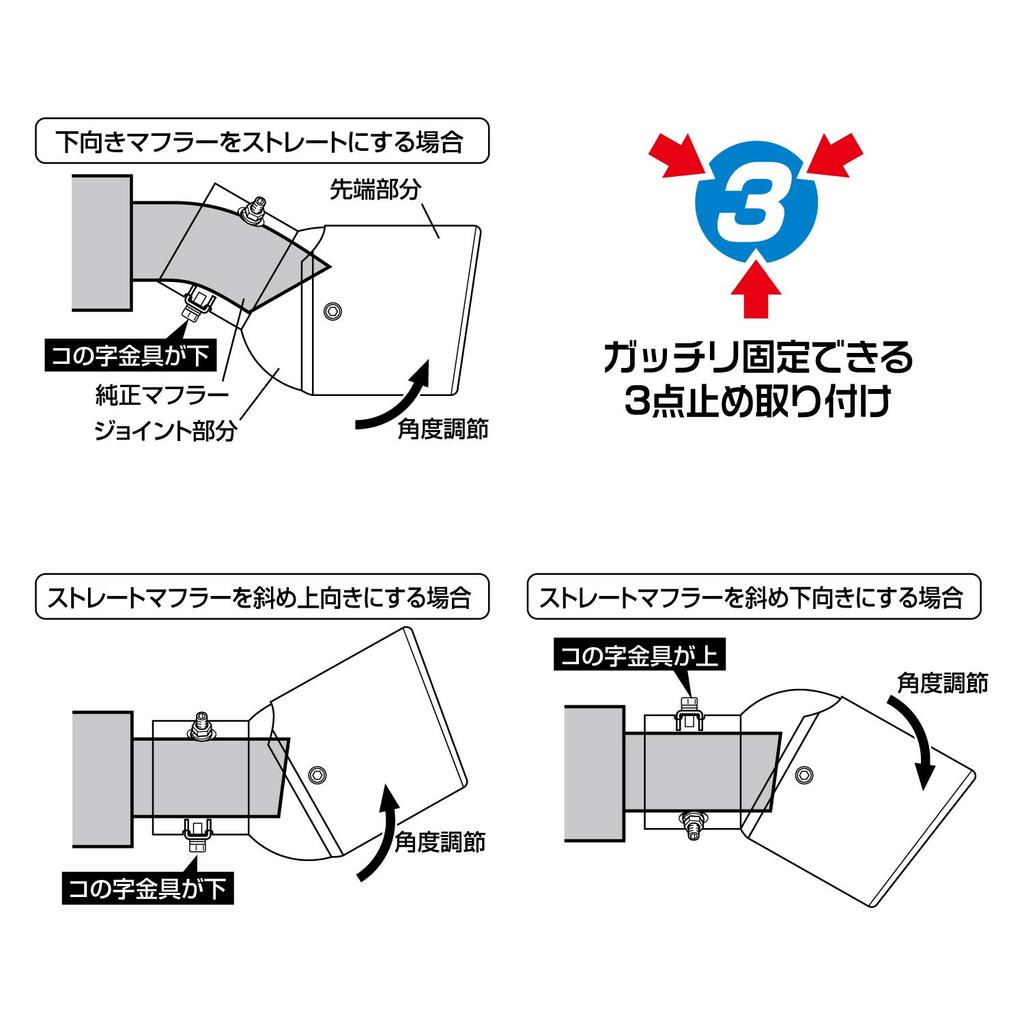 下向きマフラーをストレートにする場合

先端部分

コの字金具が下

純正マフラー

ジョイント部分

角度調節

3

ガッチリ固定できる
3点止め取り付け

ストレートマフラーを斜め上向きにする場合

角度調節

コの字金具が下

ストレートマフラーを斜め下向きにする場合

コの字金具が上

角度調節