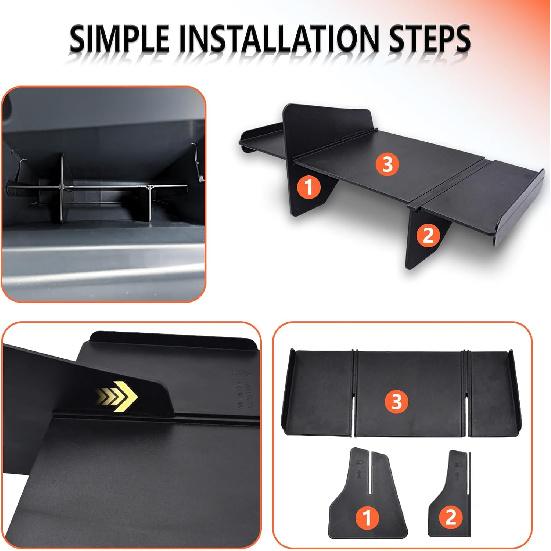 SIMPLE INSTALLATION STEPS

3

1

2

3

1

2