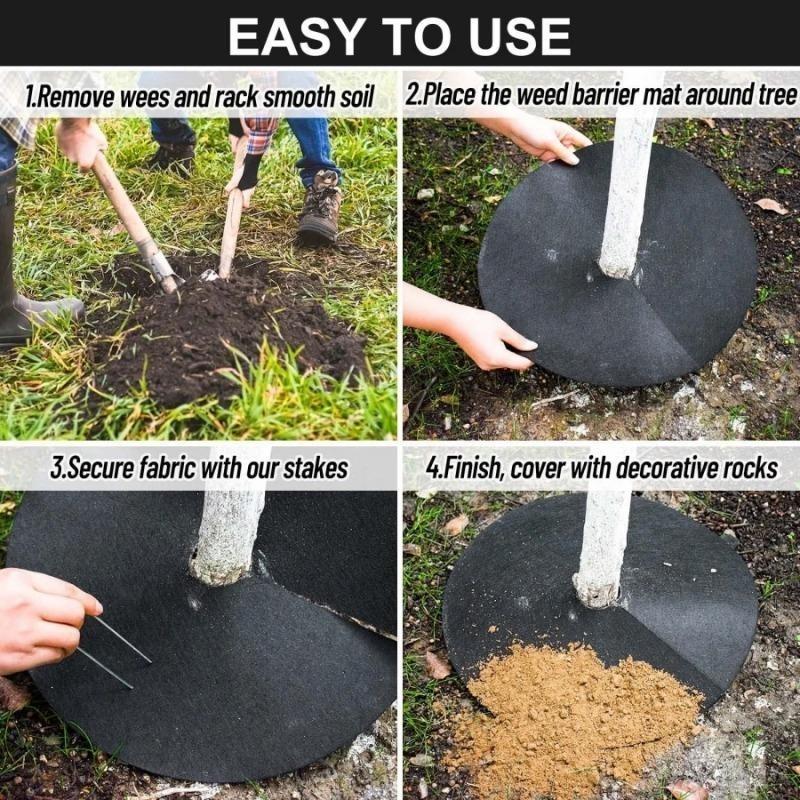 EASY TO USE

1.Remove wees and rack smooth soil

2.Place the weed barrier mat around tree

3.Secure fabric with our stakes

4.Finish, cover with decorative rocks