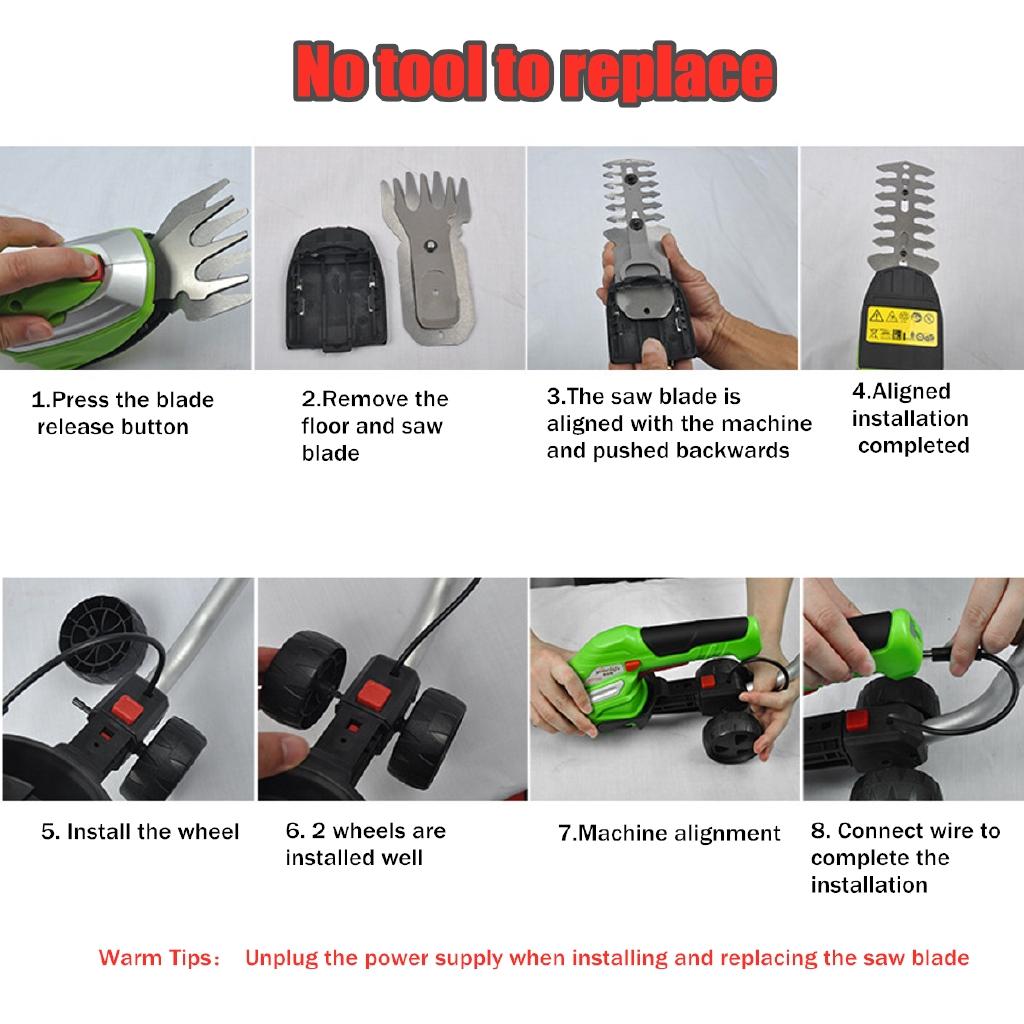 No tool to replace

1.Press the blade release button

2.Remove the floor and saw blade

3.The saw blade is aligned with the machine and pushed backwards

4.Aligned installation completed

5. Install the wheel

6. 2 wheels are installed well

7.Machine alignment

8. Connect wire to complete the installation

Warm Tips: Unplug the power supply when installing and replacing the saw blade