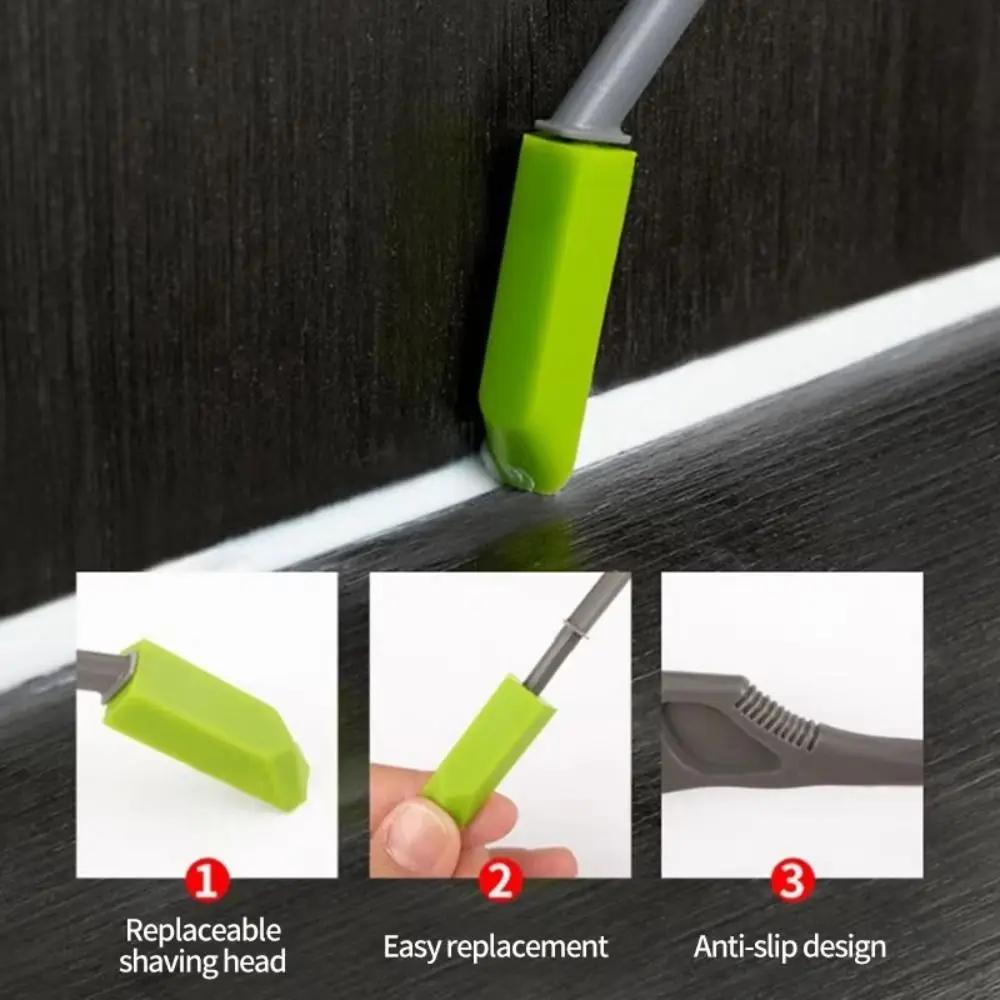 1
Replaceable shaving head

2
Easy replacement

3
Anti-slip design