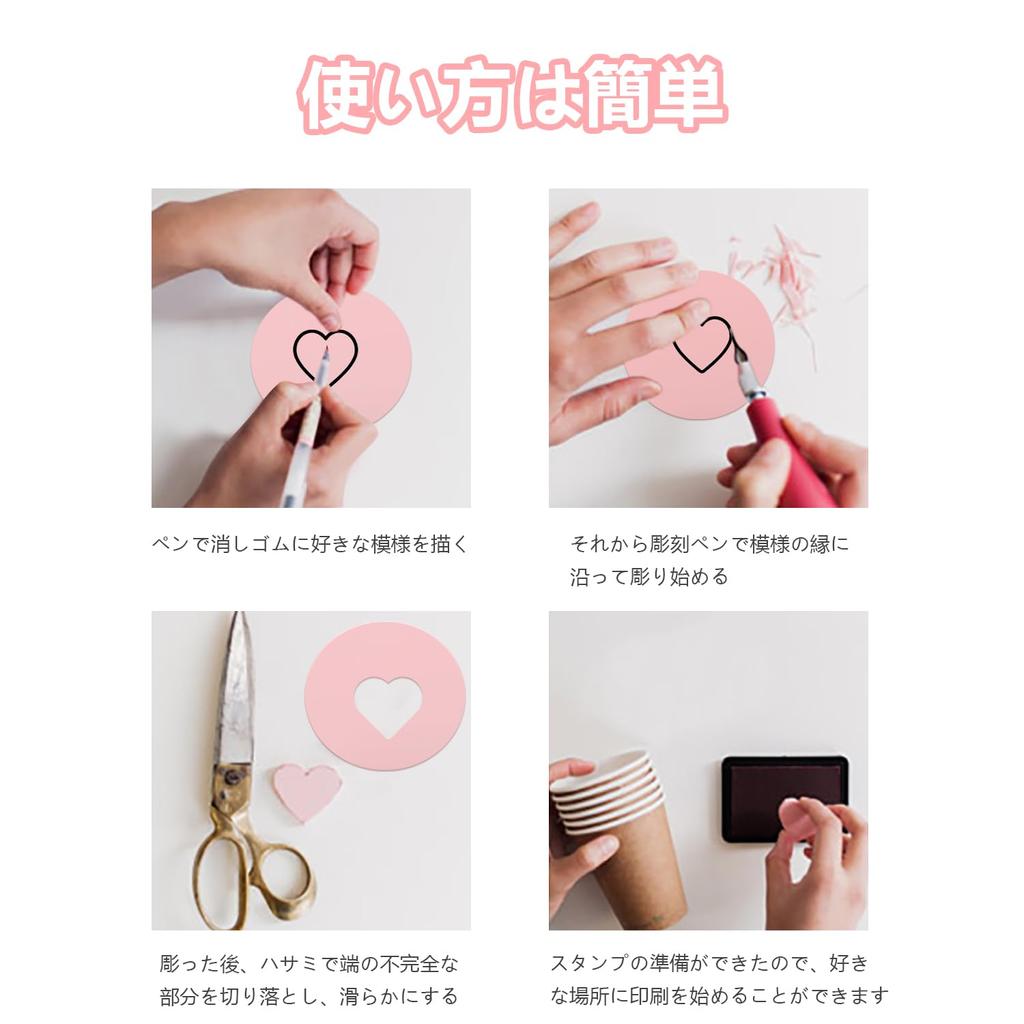 使い方は簡単

ペンで消しゴムに好きな模様を描く

それから彫刻ペンで模様の縁に沿って彫り始める

彫った後、ハサミで端の不完全な部分を切り落とし、滑らかにする

スタンプの準備ができたので、好きな場所に印刷を始めることができます