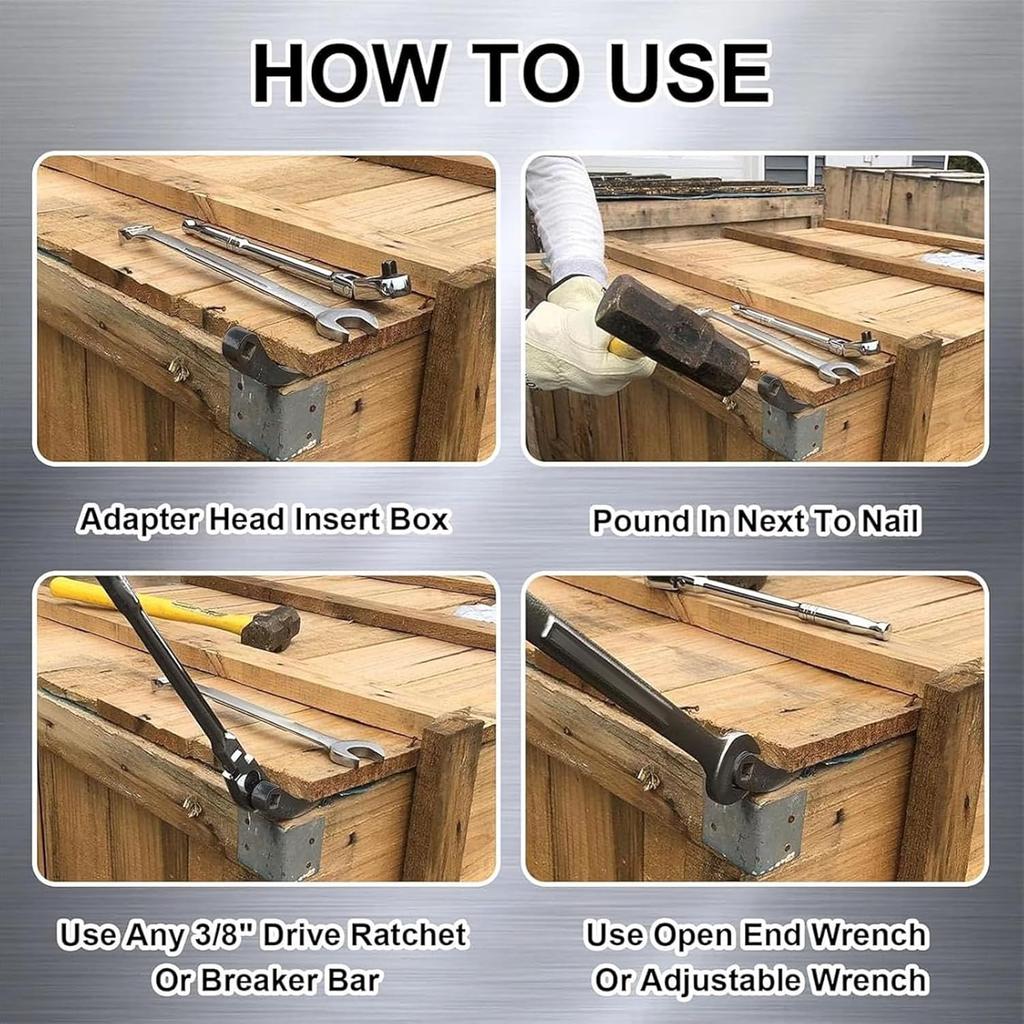 HOW TO USE

Adapter Head Insert Box

Pound In Next To Nail

Use Any 3/8" Drive Ratchet Or Breaker Bar

Use Open End Wrench Or Adjustable Wrench