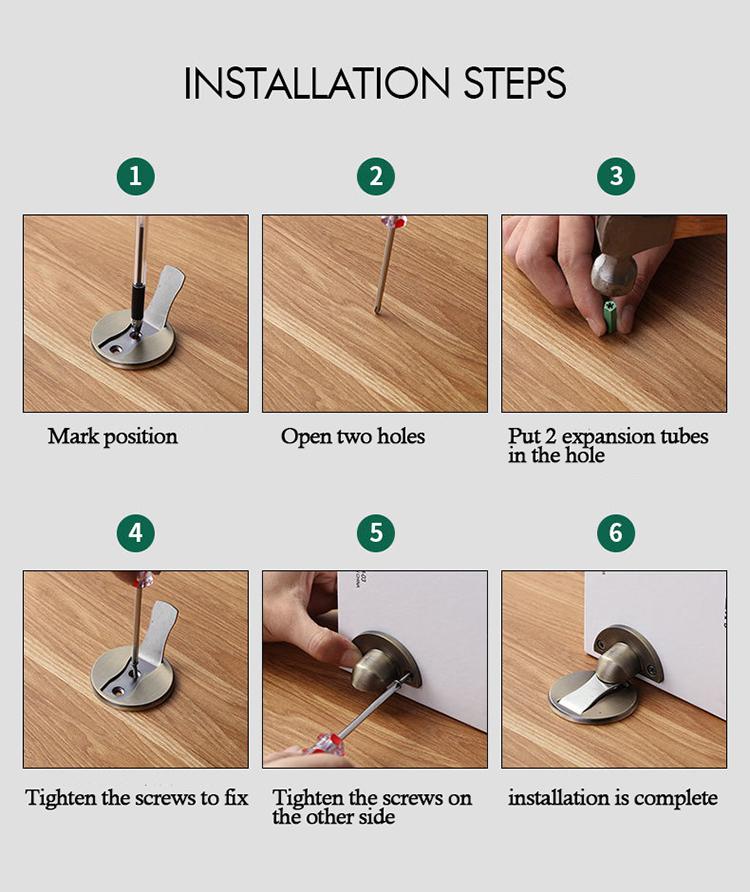 INSTALLATION STEPS

1

Mark position

2

Open two holes

3

Put 2 expansion tubes in the hole

4

Tighten the screws to fix

5

Tighten the screws on the other side

6

installation is complete