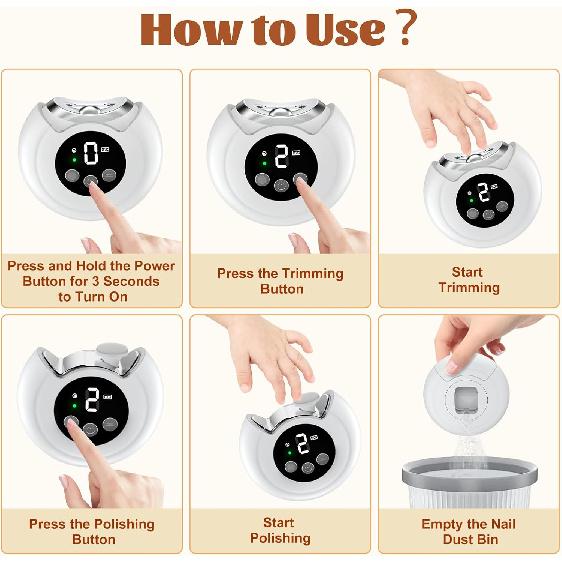 How to Use ?

0

Press and Hold the Power Button for 3 Seconds to Turn On

2

Press the Trimming Button

2

Start Trimming

2

Press the Polishing Button

2

Start Polishing

Empty the Nail Dust Bin