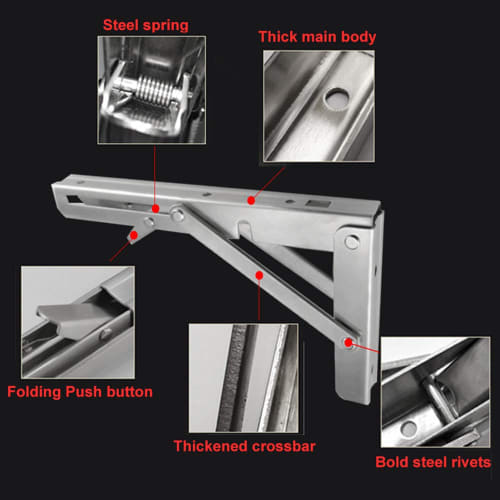 Steel spring

Thick main body

Folding Push button

Thickened crossbar

Bold steel rivets