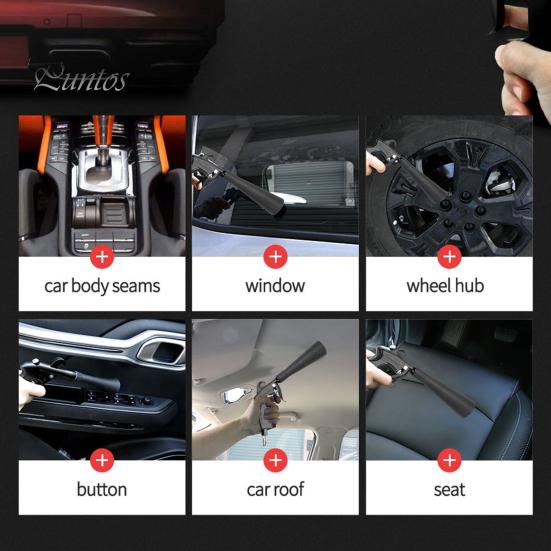 Luntos

car body seams

window

wheel hub

button

car roof

seat