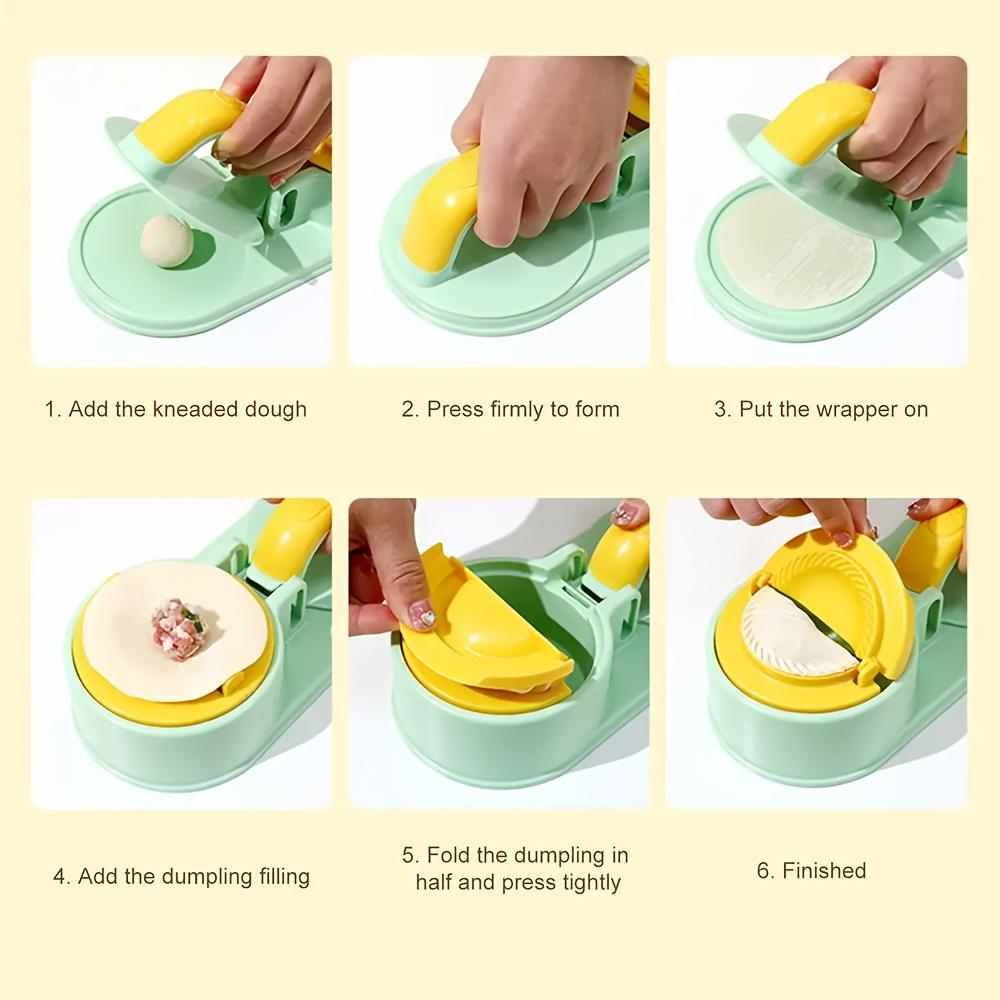 1. Add the kneaded dough

2. Press firmly to form

3. Put the wrapper on

4. Add the dumpling filling

5. Fold the dumpling in half and press tightly

6. Finished