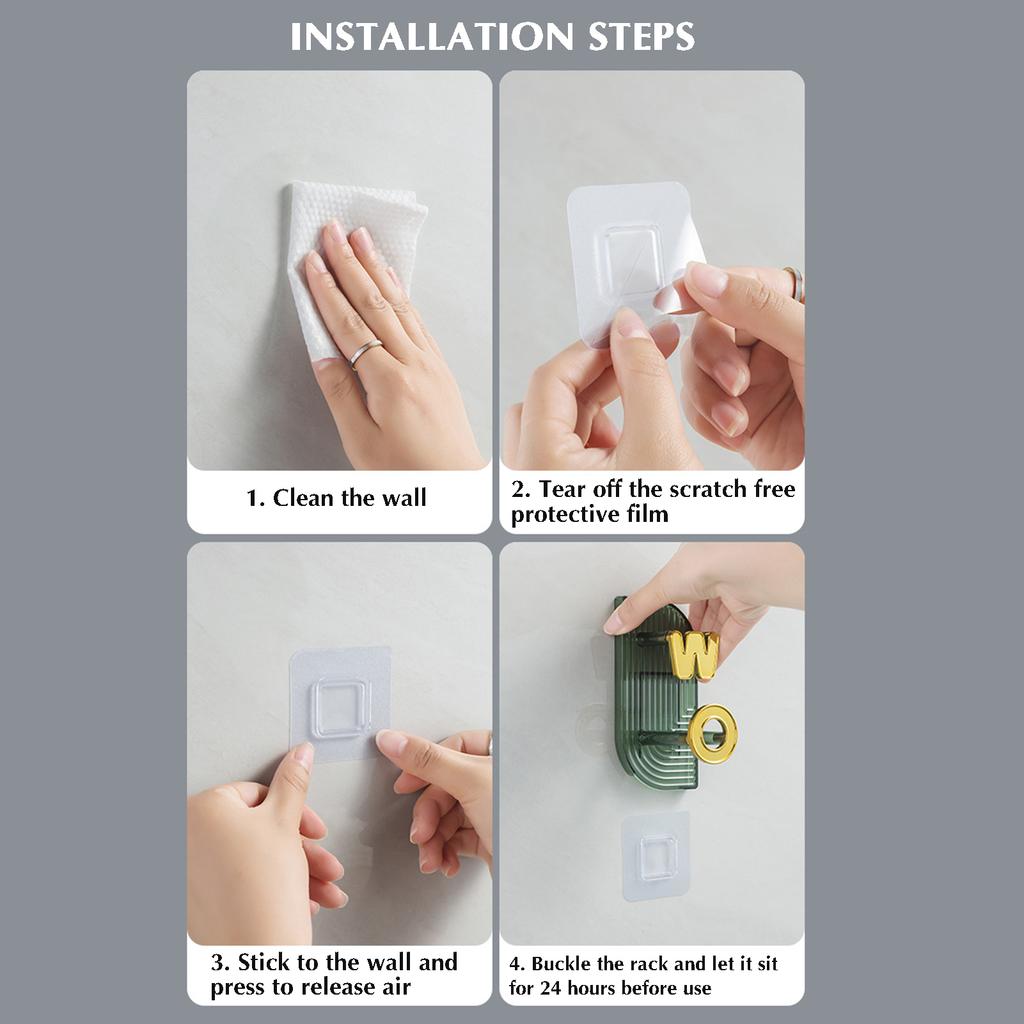 INSTALLATION STEPS

1. Clean the wall

2. Tear off the scratch free protective film

3. Stick to the wall and press to release air

W

O

4. Buckle the rack and let it sit for 24 hours before use