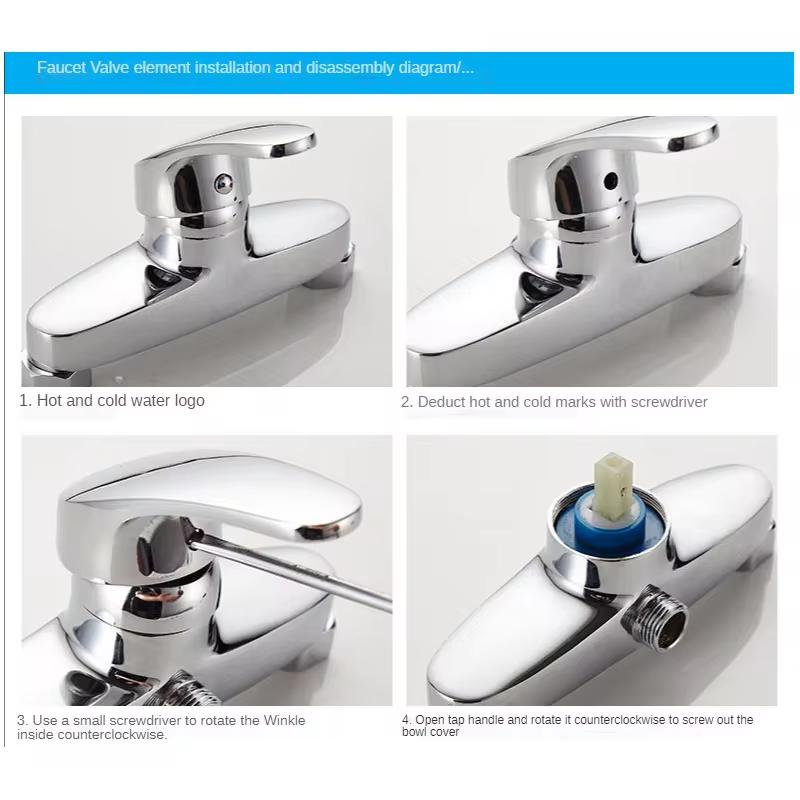 Faucet Valve element installation and disassembly diagram/...

1. Hot and cold water logo

2. Deduct hot and cold marks with screwdriver

3. Use a small screwdriver to rotate the Winkle inside counterclockwise.

4. Open tap handle and rotate it counterclockwise to screw out the bowl cover