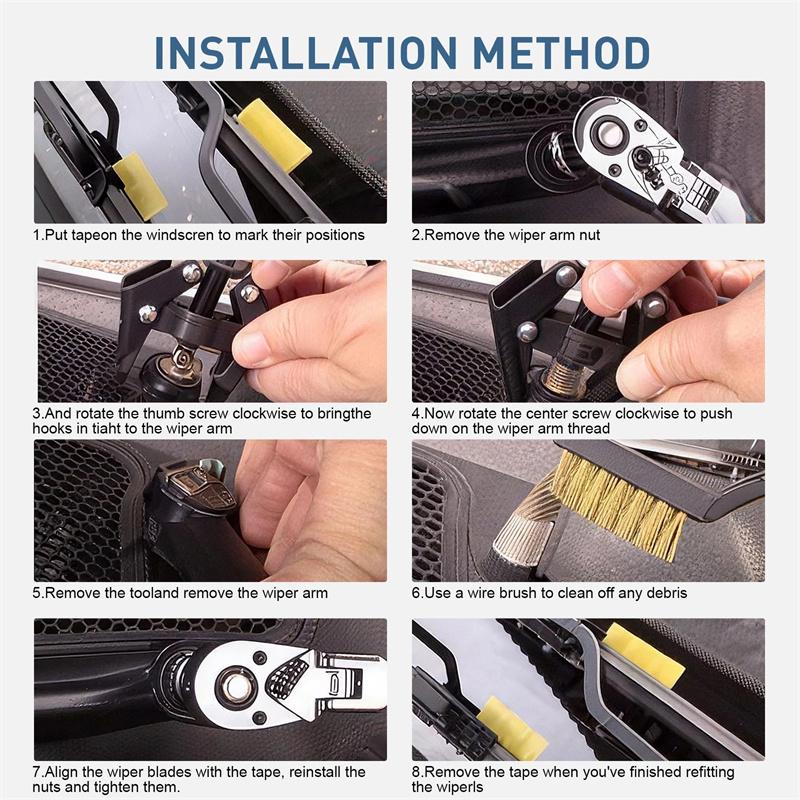 INSTALLATION METHOD

1.Put tapeon the windscren to mark their positions

2.Remove the wiper arm nut

3.And rotate the thumb screw clockwise to bringthe hooks in tiaht to the wiper arm

4.Now rotate the center screw clockwise to push down on the wiper arm thread

5.Remove the tooland remove the wiper arm

6.Use a wire brush to clean off any debris

7.Align the wiper blades with the tape, reinstall the nuts and tighten them.

8.Remove the tape when you've finished refitting the wiperls